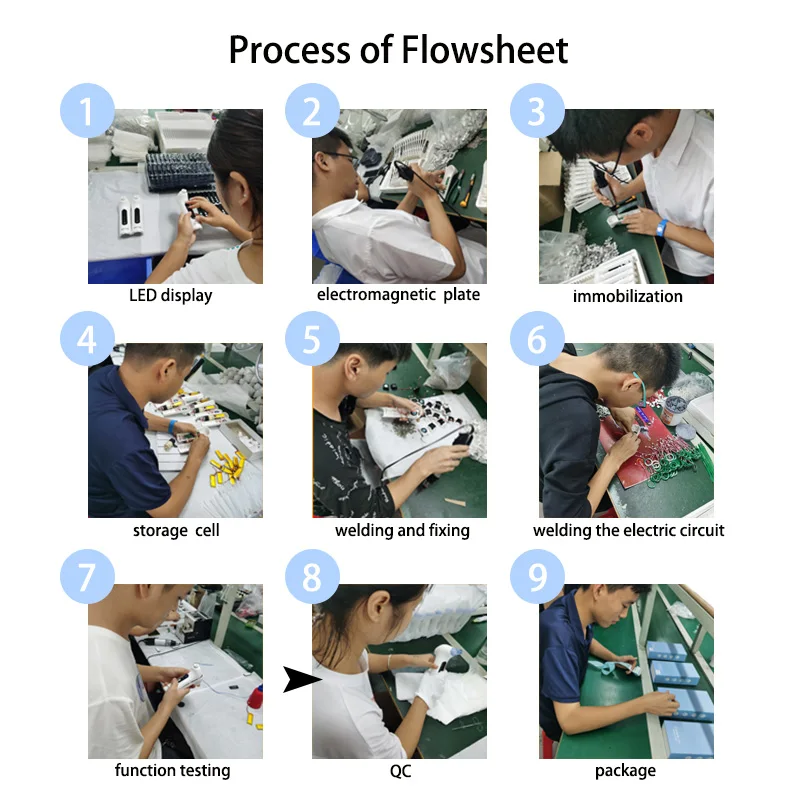 Process of Flowsheet

1
LED display

2
electromagnetic plate

3
immobilization

4
storage cell

5
welding and fixing

6
welding the electric circuit

7
function testing

8
QC

9
package