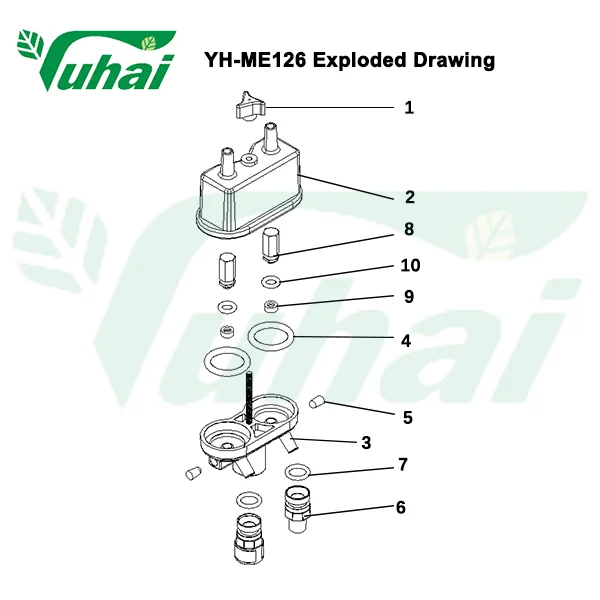 Yuhai

YH-ME126 Exploded Drawing

1
2
8
10
9
4
5
3
7
6

Yuhai