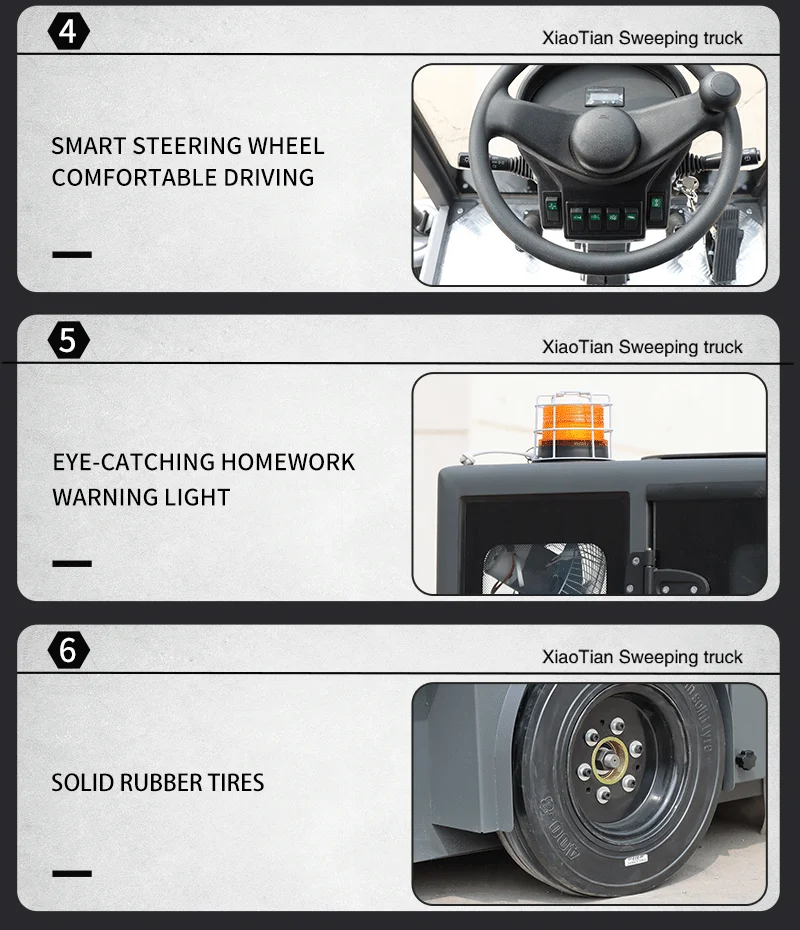 4

XiaoTian Sweeping truck

SMART STEERING WHEEL
COMFORTABLE DRIVING

5

XiaoTian Sweeping truck

EYE-CATCHING HOMEWORK
WARNING LIGHT

6

XiaoTian Sweeping truck

SOLID RUBBER TIRES