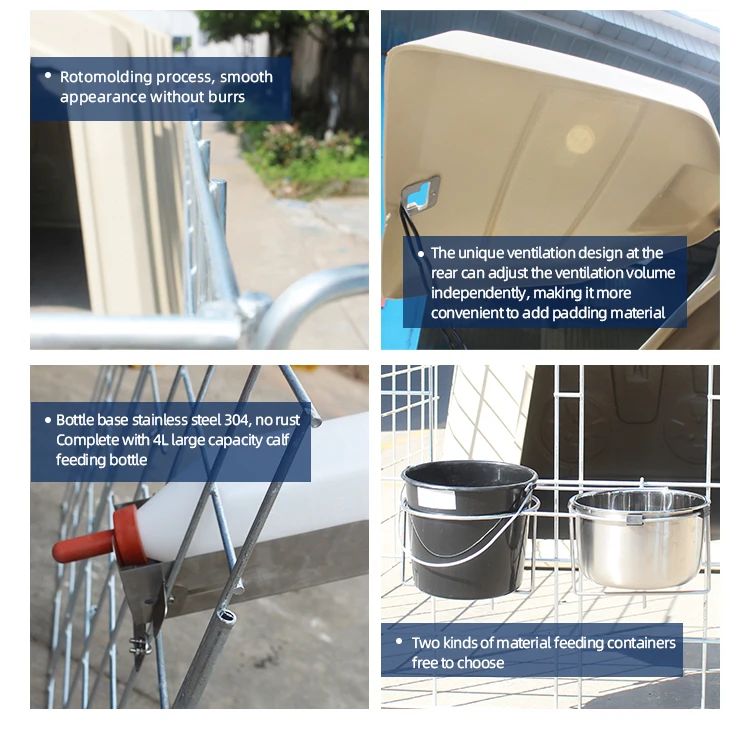 • Rotomolding process, smooth appearance without burrs

• The unique ventilation design at the rear can adjust the ventilation volume independently, making it more convenient to add padding material

• Bottle base stainless steel 304, no rust Complete with 4L large capacity calf feeding bottle

• Two kinds of material feeding containers free to choose