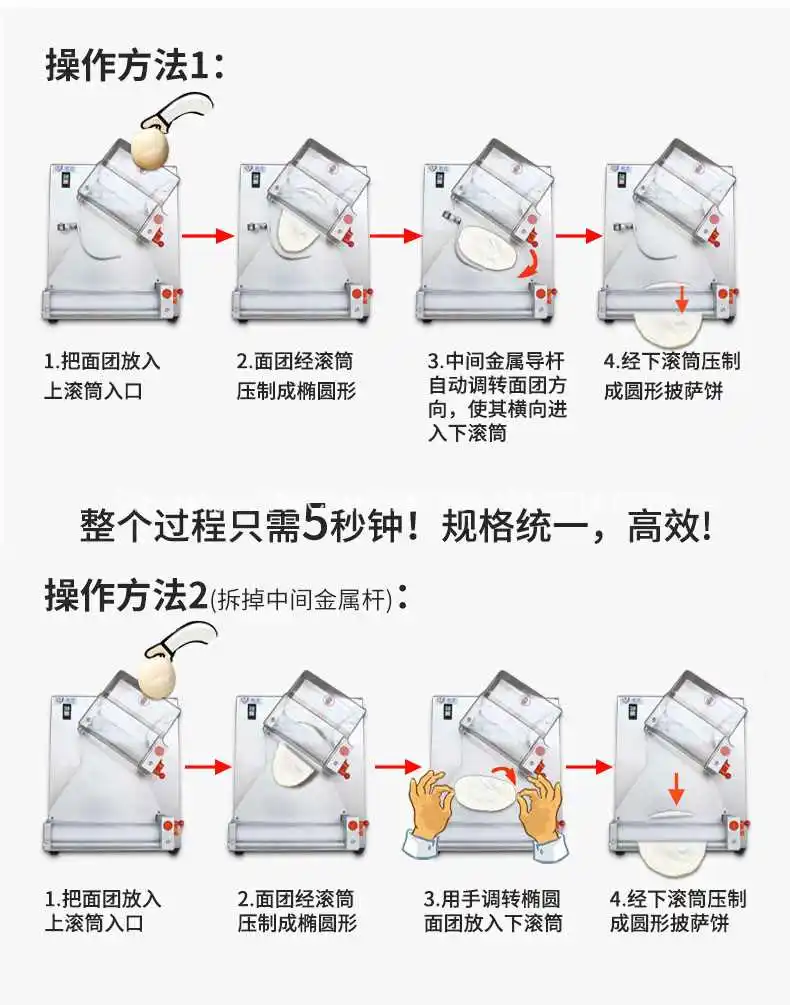 操作方法1：

1.把面团放入上滚筒入口

2.面团经滚筒压制成椭圆形

3.中间金属导杆自动调转面团方向，使其横向进入下滚筒

4.经下滚筒压制成圆形披萨饼

整个过程只需5秒钟！规格统一，高效！

操作方法2(拆掉中间金属杆)：

1.把面团放入上滚筒入口

2.面团经滚筒压制成椭圆形

3.用手调转椭圆面团放入下滚筒

4.经下滚筒压制成圆形披萨饼