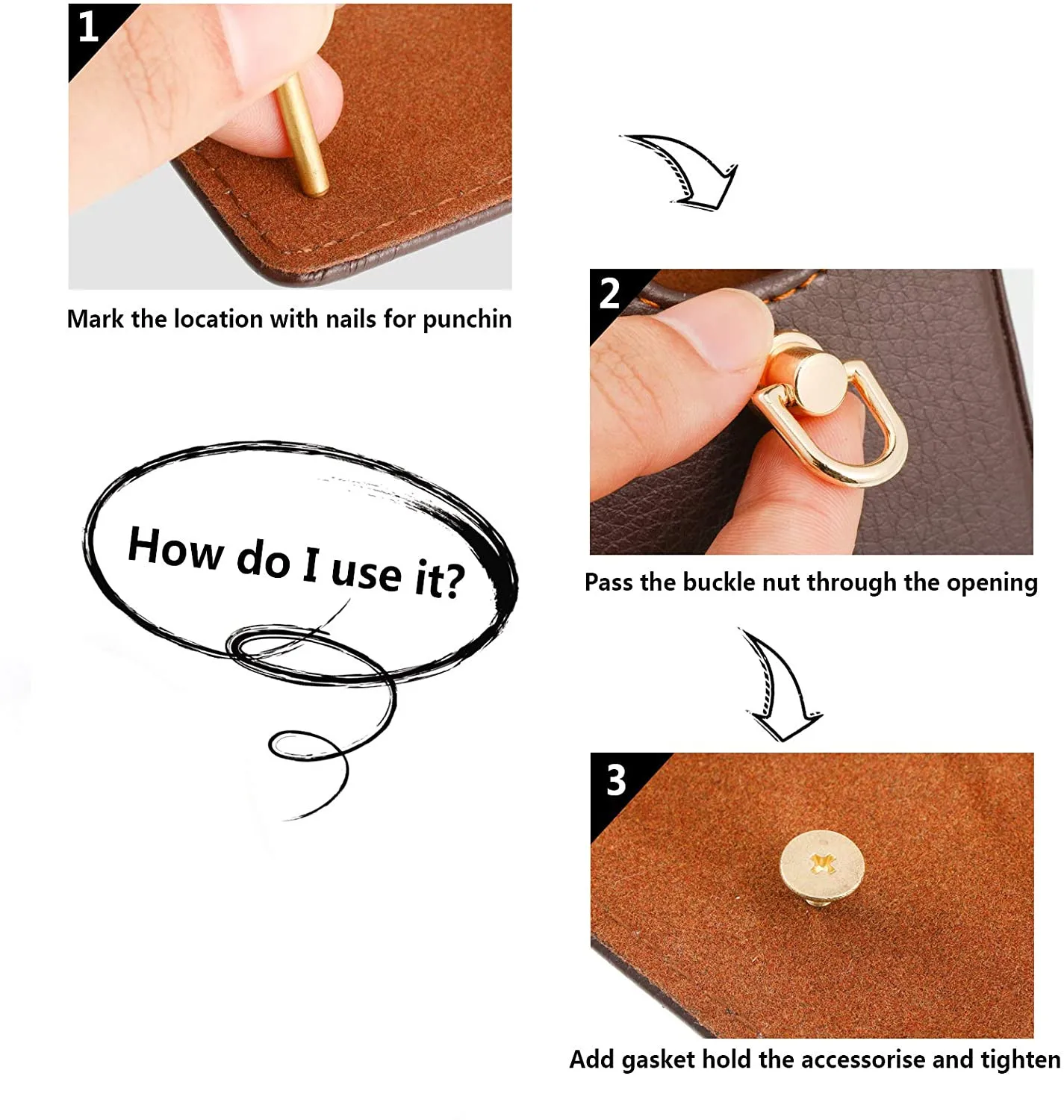 1

Mark the location with nails for punchin

How do I use it?

2

Pass the buckle nut through the opening

3

Add gasket hold the accessorise and tighten