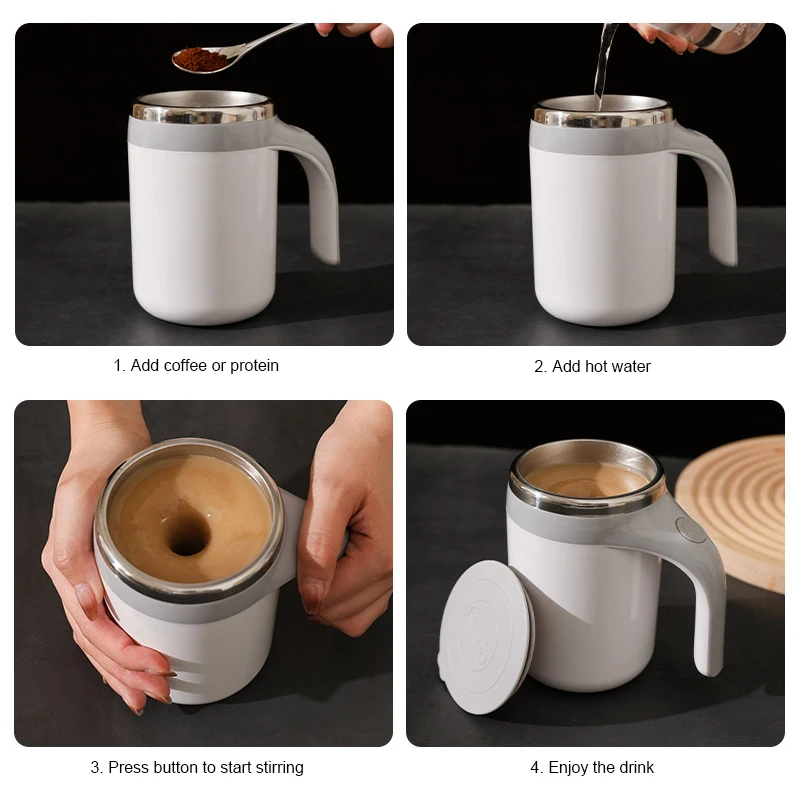 1. Add coffee or protein

2. Add hot water

3. Press button to start stirring

4. Enjoy the drink