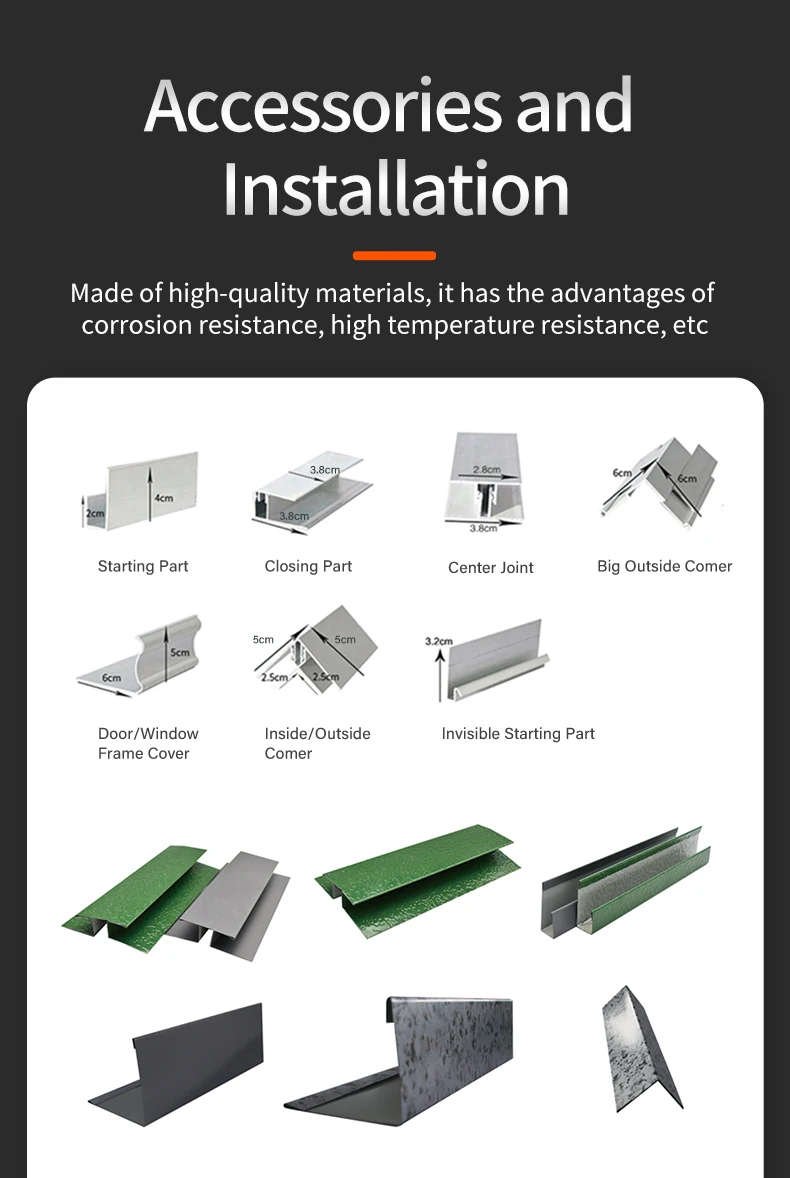 Accessories and Installation

Made of high-quality materials, it has the advantages of corrosion resistance, high temperature resistance, etc

2cm
4cm
Starting Part

3.8cm
3.8cm
Closing Part

2.8cm
3.8cm
Center Joint

6cm
6cm
Big Outside Comer

5cm
6cm
Door/Window Frame Cover

5cm
5cm
2.5cm
2.5cm
Inside/Outside Comer

3.2cm
Invisible Starting Part