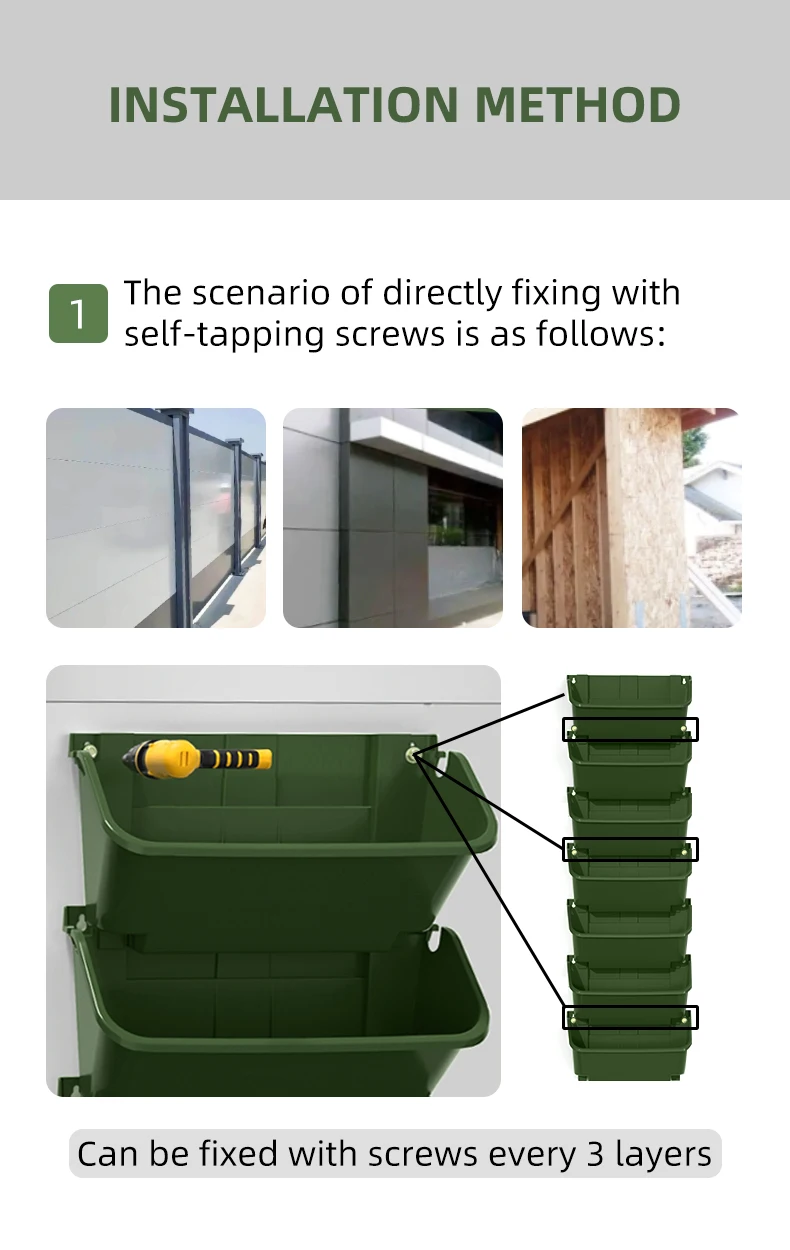 INSTALLATION METHOD

1 The scenario of directly fixing with self-tapping screws is as follows:

Can be fixed with screws every 3 layers