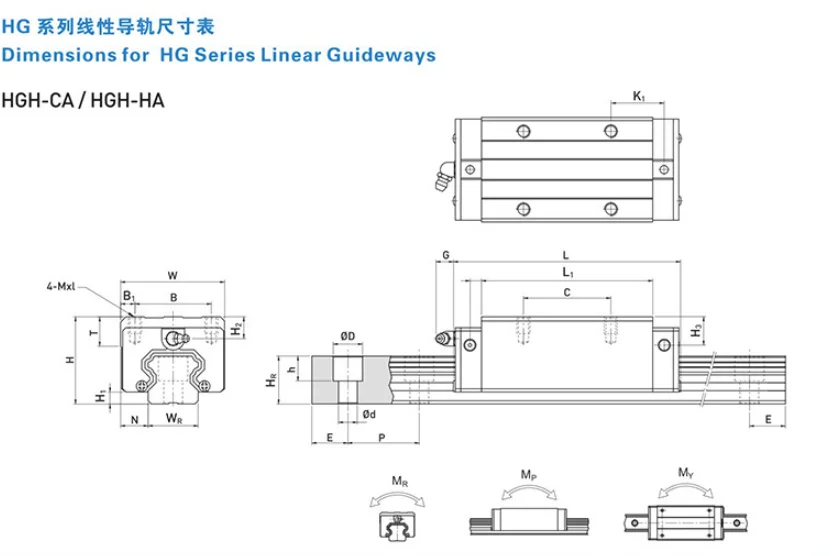 HG 系列线性导轨尺寸表
Dimensions for HG Series Linear Guideways

HGH-CA / HGH-HA

$K_1$

4-Mxl
W
$B_1$
B
T
$H_2$
H
$H_1$
N
$W_R$

G
L
$L_1$
C
$H_3$
ØD
$H_R$
h
Ød
E
P
E

$M_R$
$M_P$
$M_Y$