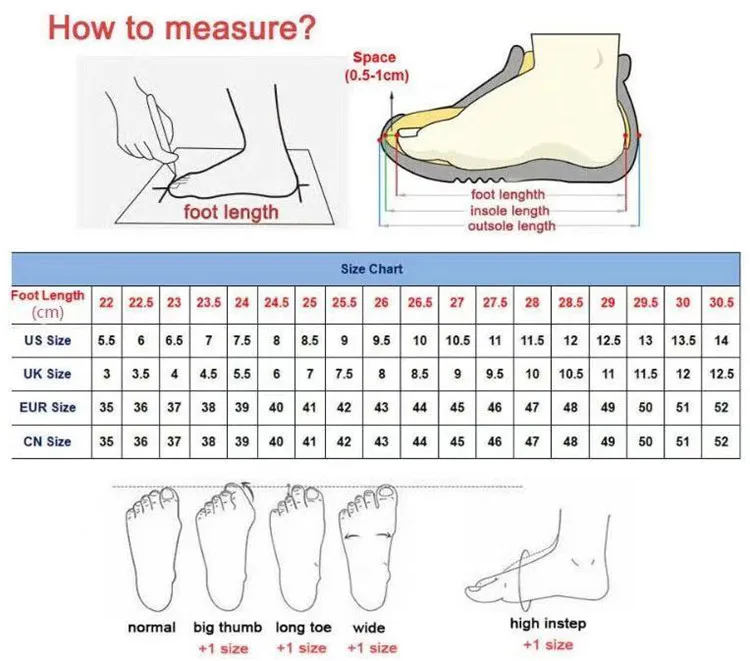 How to measure?

foot length

Space (0.5-1cm)

foot lenghth
insole length
outsole length

Size Chart

| Foot Length (cm) | 22 | 22.5 | 23 | 23.5 | 24 | 24.5 | 25 | 25.5 | 26 | 26.5 | 27 | 27.5 | 28 | 28.5 | 29 | 29.5 | 30 | 30.5 |
|---|---|---|---|---|---|---|---|---|---|---|---|---|---|---|---|---|---|---|
| US Size | 5.5 | 6 | 6.5 | 7 | 7.5 | 8 | 8.5 | 9 | 9.5 | 10 | 10.5 | 11 | 11.5 | 12 | 12.5 | 13 | 13.5 | 14 |
| UK Size | 3 | 3.5 | 4 | 4.5 | 5.5 | 6 | 7 | 7.5 | 8 | 8.5 | 9 | 9.5 | 10 | 10.5 | 11 | 11.5 | 12 | 12.5 |
| EUR Size | 35 | 36 | 37 | 38 | 39 | 40 | 41 | 42 | 43 | 44 | 45 | 46 | 47 | 48 | 49 | 50 | 51 | 52 |
| CN Size | 35 | 36 | 37 | 38 | 39 | 40 | 41 | 42 | 43 | 44 | 45 | 46 | 47 | 48 | 49 | 50 | 51 | 52 |

normal

big thumb
+1 size

long toe
+1 size

wide
+1 size

high instep
+1 size