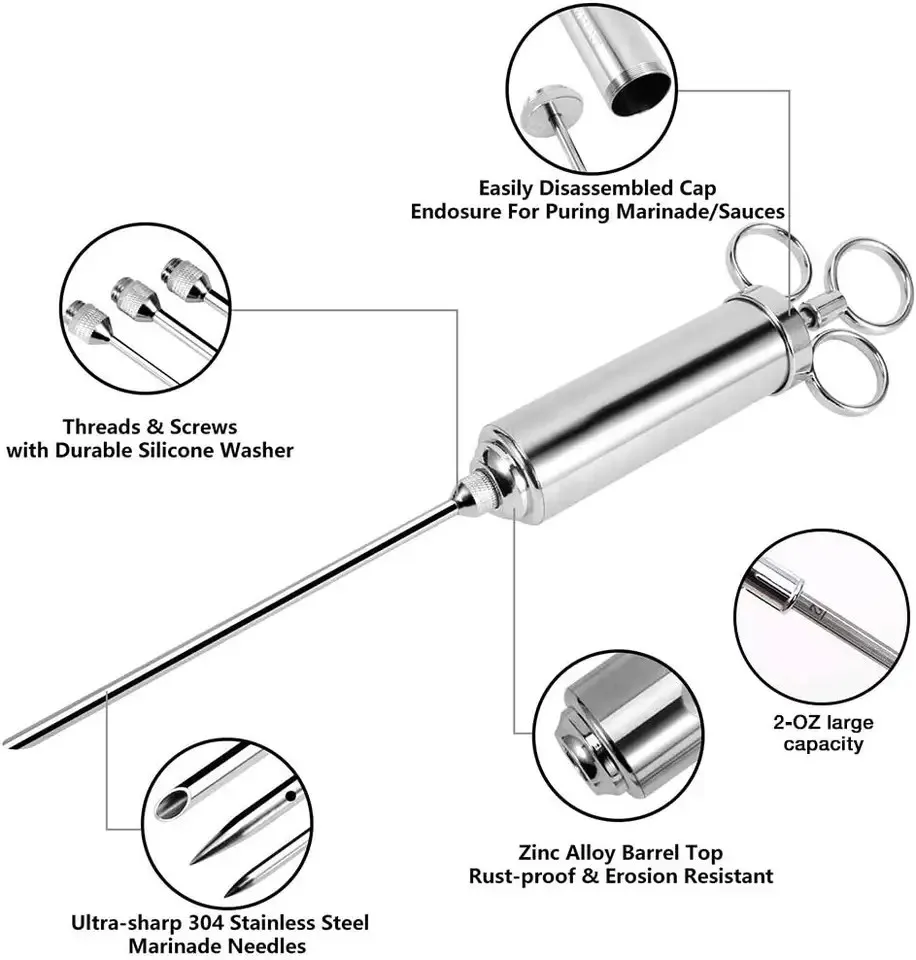 Easily Disassembled Cap
Endosure For Puring Marinade/Sauces

Threads & Screws
with Durable Silicone Washer

2-OZ large
capacity

Zinc Alloy Barrel Top
Rust-proof & Erosion Resistant

Ultra-sharp 304 Stainless Steel
Marinade Needles