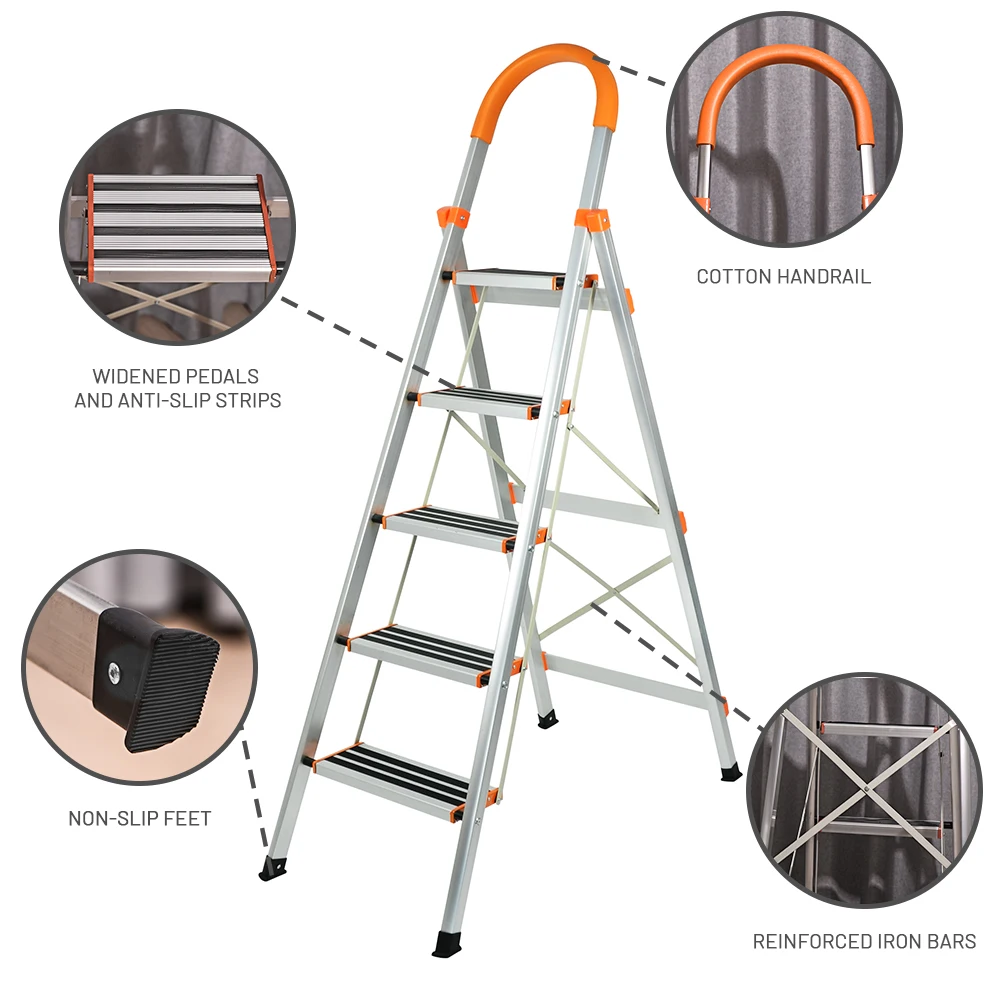 COTTON HANDRAIL

WIDENED PEDALS
AND ANTI-SLIP STRIPS

NON-SLIP FEET

REINFORCED IRON BARS