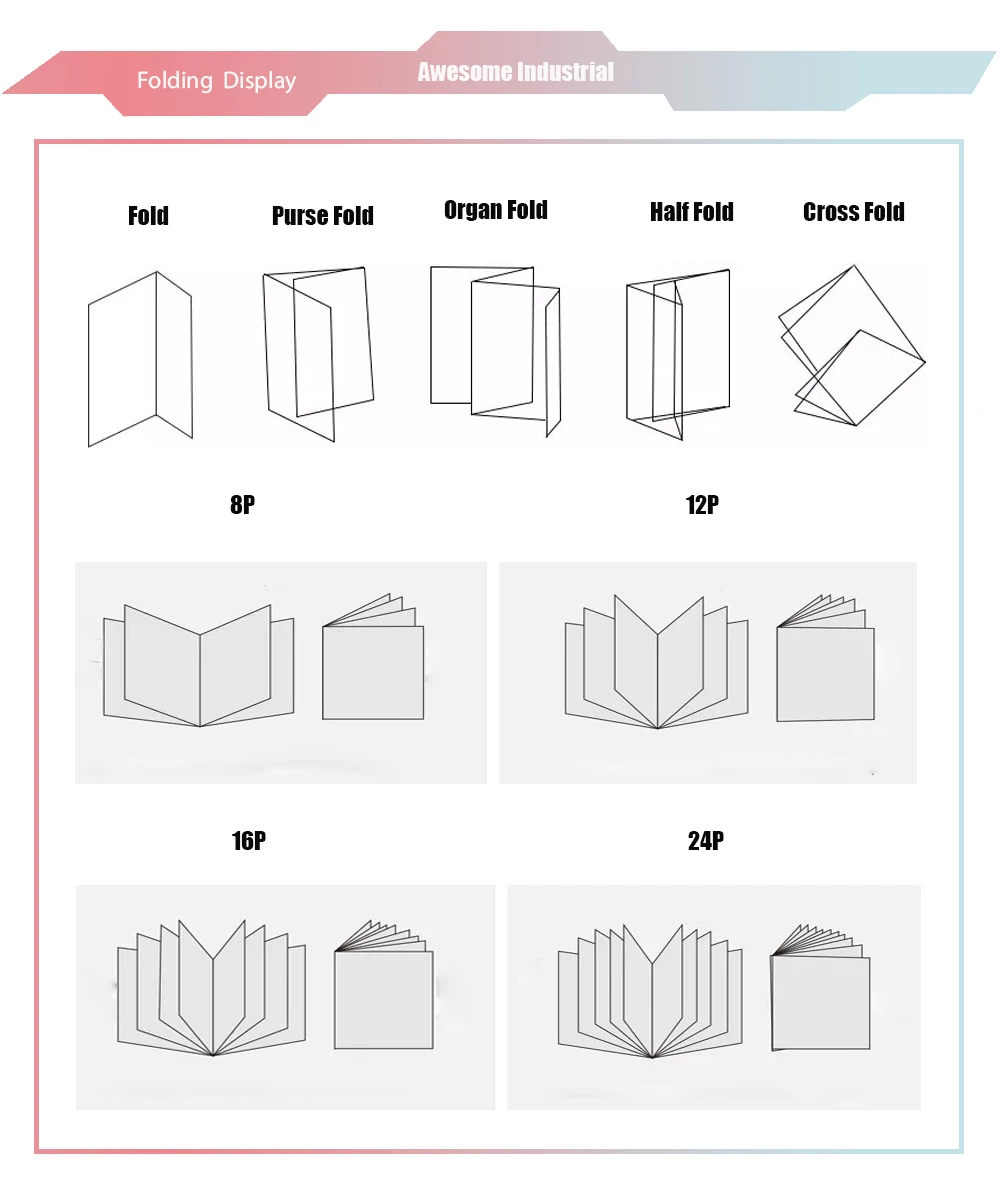 Folding Display
Awesome Industrial

Fold
Purse Fold
Organ Fold
Half Fold
Cross Fold

8P
12P

16P
24P