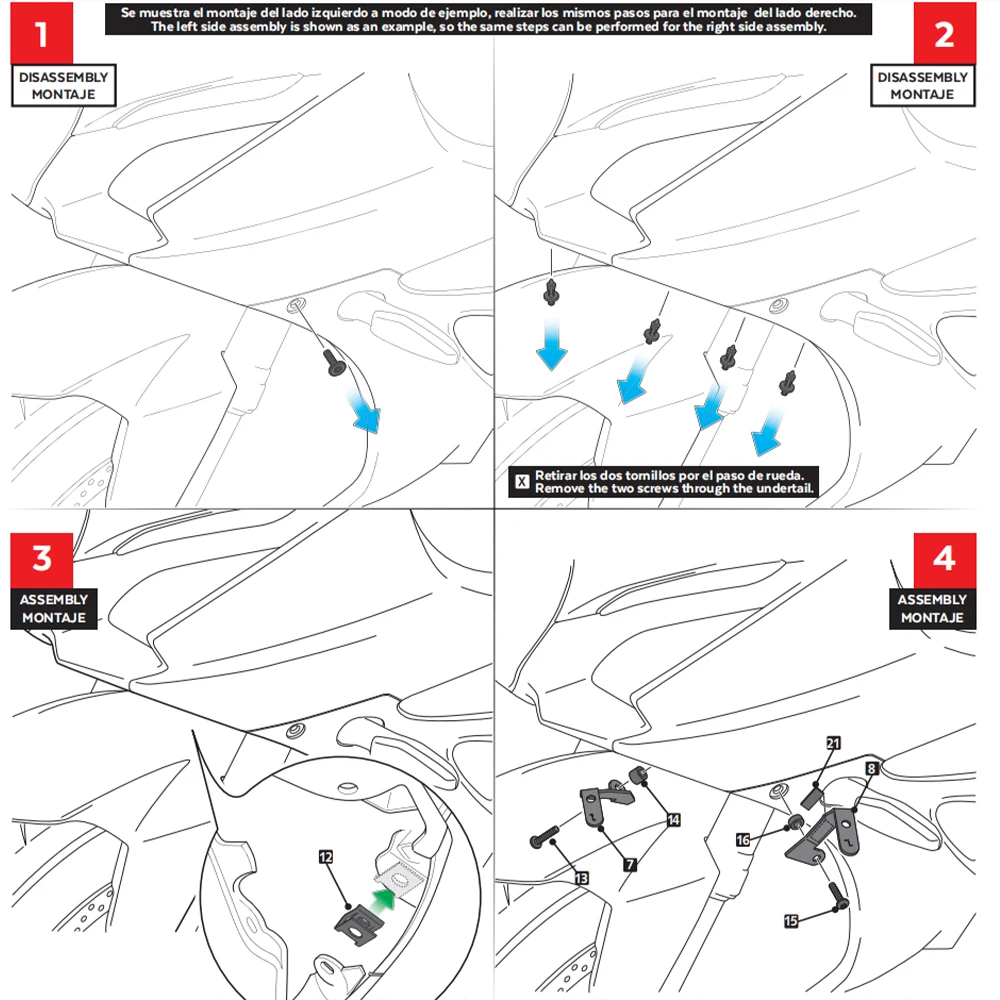 Se muestra el montaje del lado izquierdo a modo de ejemplo, realizar los mismos pasos para el montaje del lado derecho.
The left side assembly is shown as an example, so the same steps can be performed for the right side assembly.

1
DISASSEMBLY
MONTAJE

2
DISASSEMBLY
MONTAJE

X Retirar los dos tornillos por el paso de rueda.
Remove the two screws through the undertail.

3
ASSEMBLY
MONTAJE

12

4
ASSEMBLY
MONTAJE

21
8
14
16
7
13
15