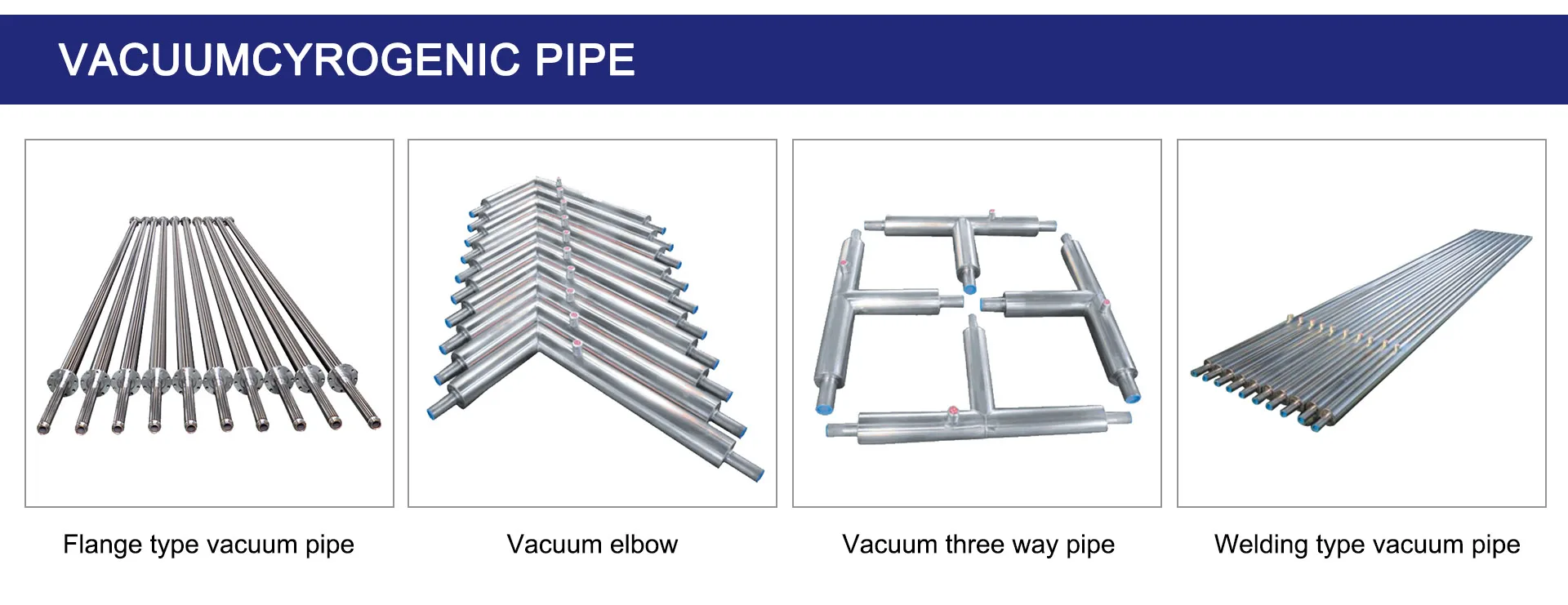 VACUUMCYROGENIC PIPE

Flange type vacuum pipe

Vacuum elbow

Vacuum three way pipe

Welding type vacuum pipe