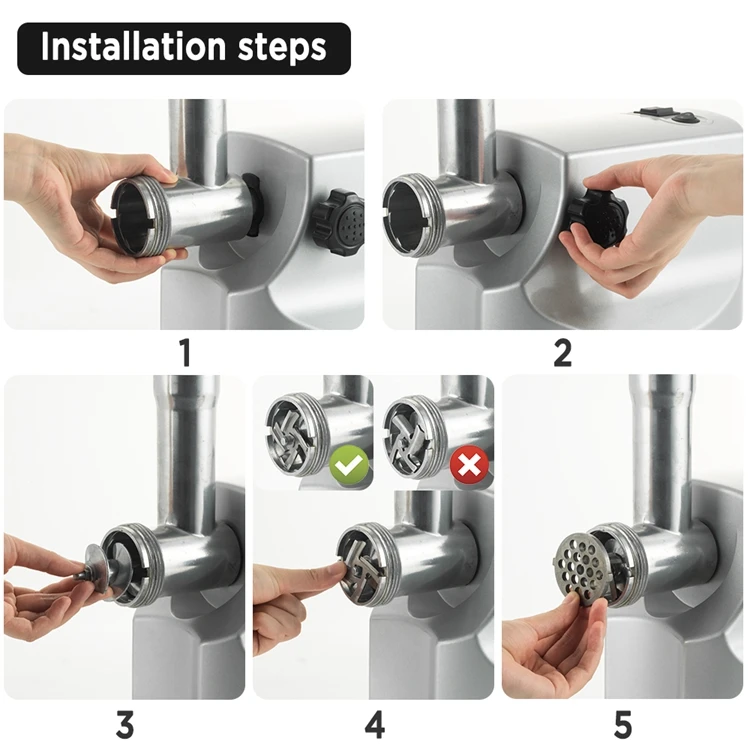 Installation steps

1

2

3

4

5