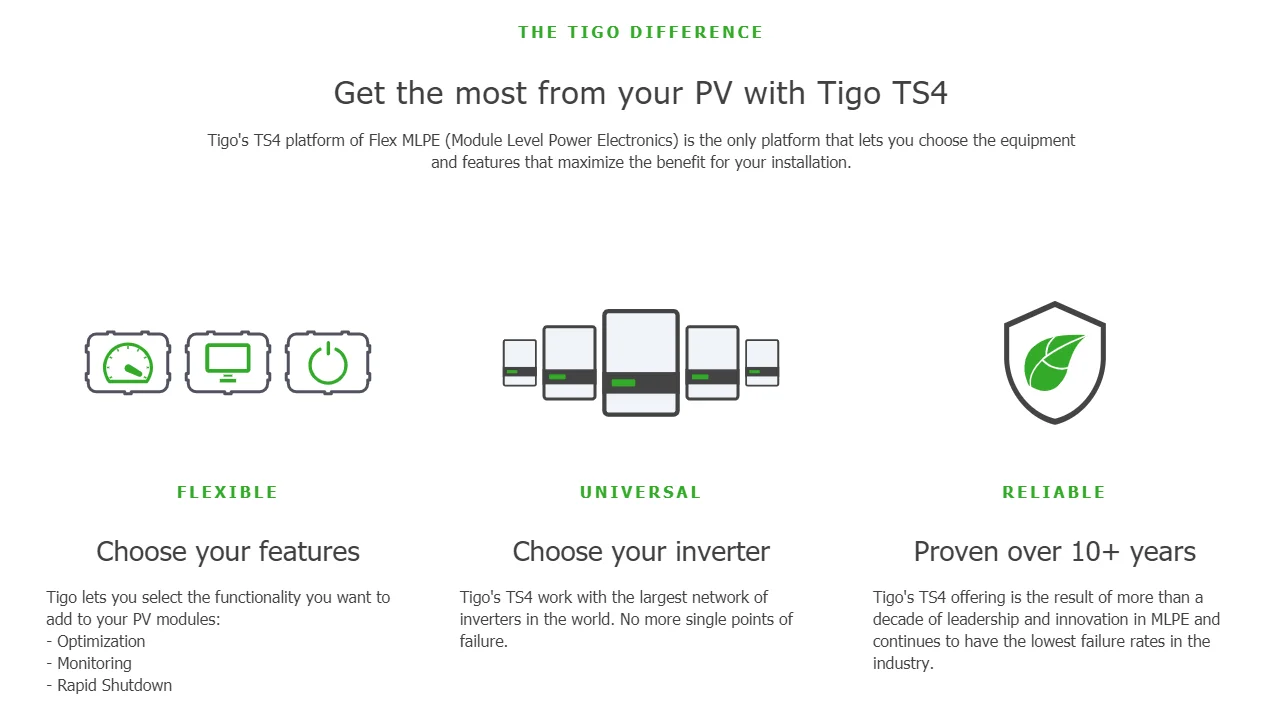 THE TIGO DIFFERENCE

Get the most from your PV with Tigo TS4

Tigo's TS4 platform of Flex MLPE (Module Level Power Electronics) is the only platform that lets you choose the equipment and features that maximize the benefit for your installation.

FLEXIBLE

Choose your features

Tigo lets you select the functionality you want to add to your PV modules:
- Optimization
- Monitoring
- Rapid Shutdown

UNIVERSAL

Choose your inverter

Tigo's TS4 work with the largest network of inverters in the world. No more single points of failure.

RELIABLE

Proven over 10+ years

Tigo's TS4 offering is the result of more than a decade of leadership and innovation in MLPE and continues to have the lowest failure rates in the industry.