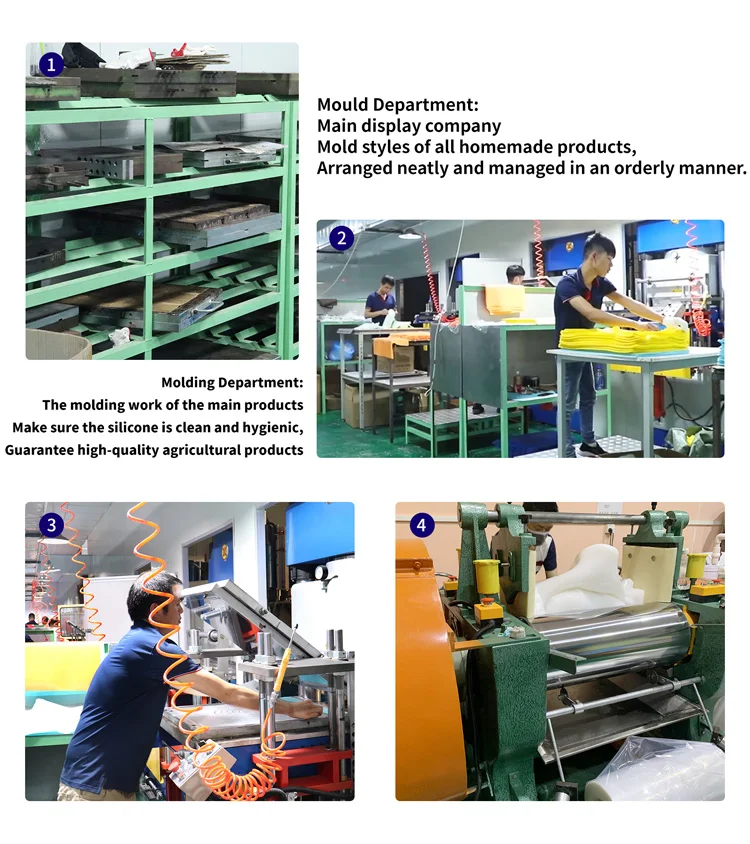 1

Mould Department:
Main display company
Mold styles of all homemade products,
Arranged neatly and managed in an orderly manner.

2

Molding Department:
The molding work of the main products
Make sure the silicone is clean and hygienic,
Guarantee high-quality agricultural products

3

4