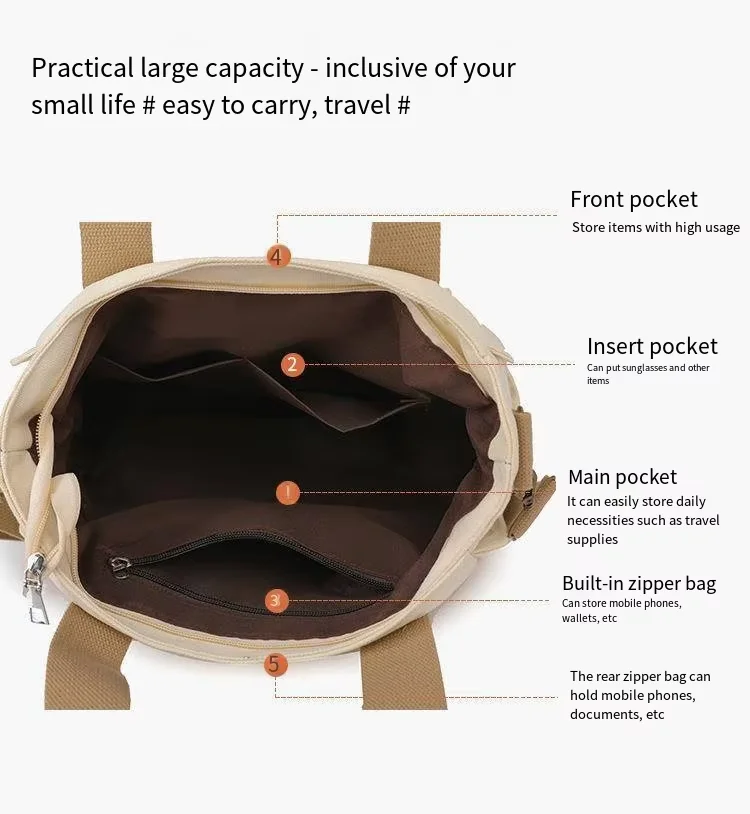 Practical large capacity - inclusive of your small life # easy to carry, travel #

4

Front pocket
Store items with high usage

2

Insert pocket
Can put sunglasses and other items

1

Main pocket
It can easily store daily necessities such as travel supplies

3

Built-in zipper bag
Can store mobile phones, wallets, etc

5

The rear zipper bag can hold mobile phones, documents, etc