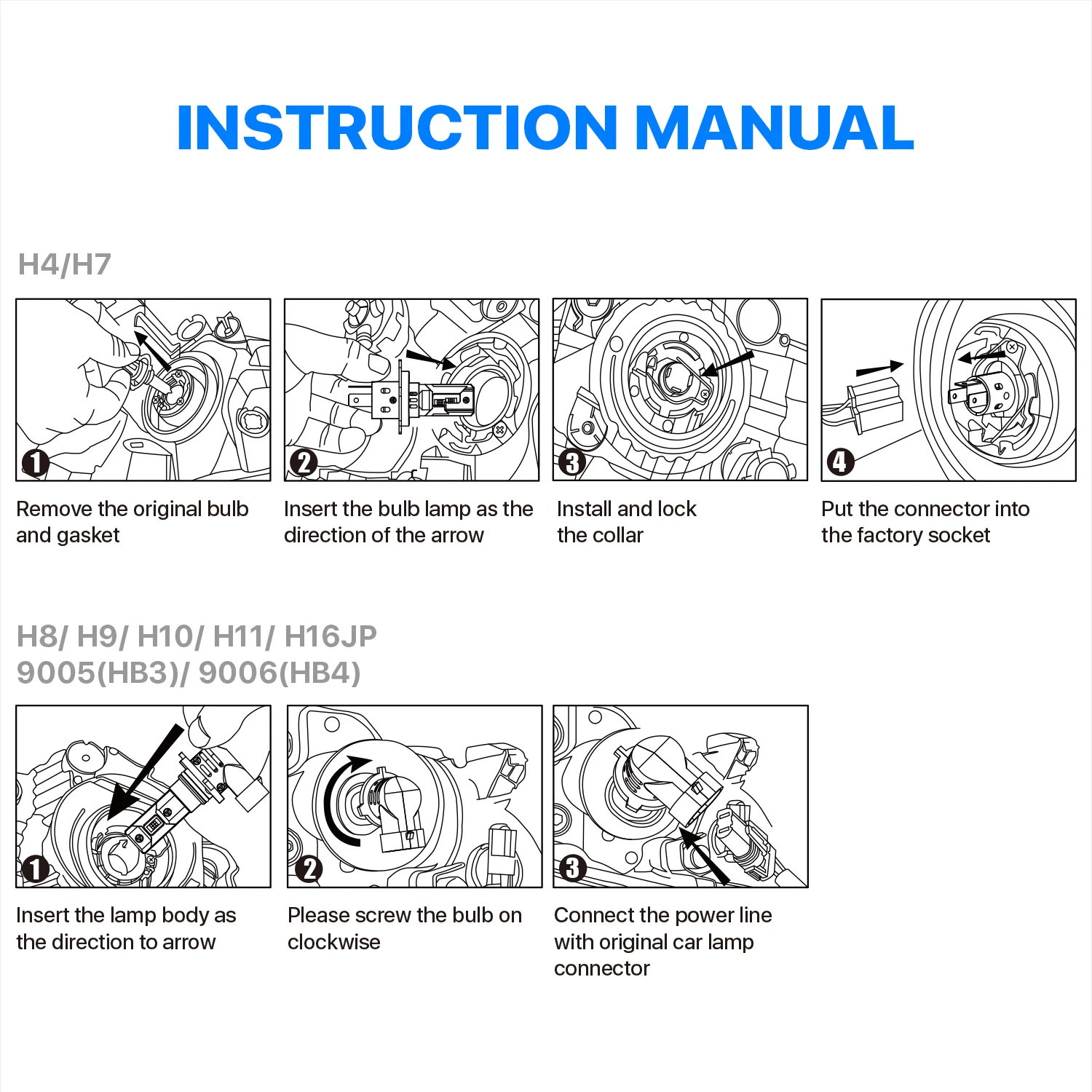 INSTRUCTION MANUAL

H4/H7

1
Remove the original bulb and gasket

2
Insert the bulb lamp as the direction of the arrow

3
Install and lock the collar

4
Put the connector into the factory socket

H8/ H9/ H10/ H11/ H16JP
9005(HB3)/ 9006(HB4)

1
Insert the lamp body as the direction to arrow

2
Please screw the bulb on clockwise

3
Connect the power line with original car lamp connector