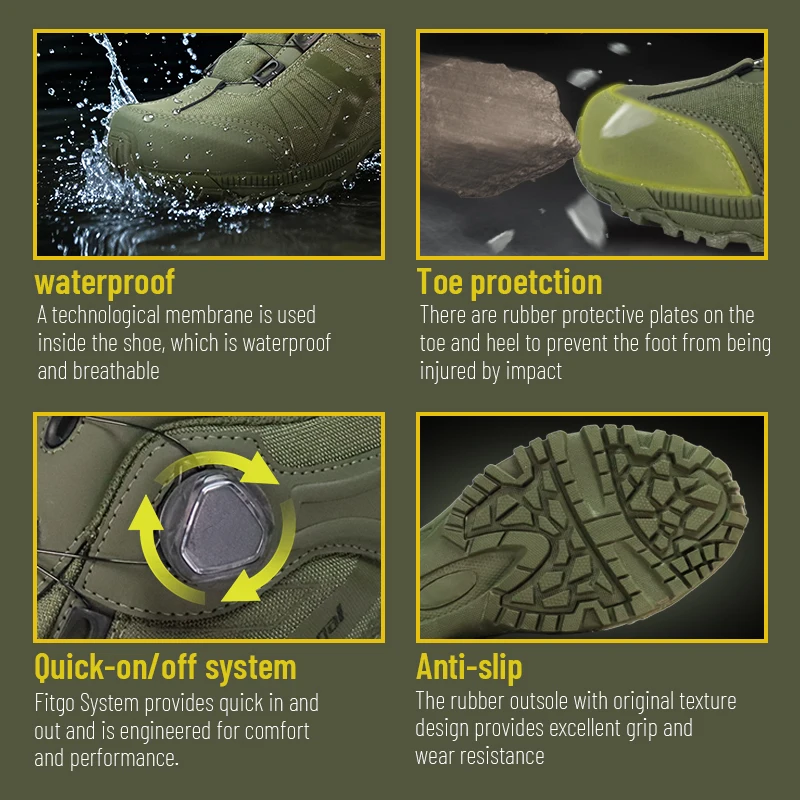 waterproof
A technological membrane is used inside the shoe, which is waterproof and breathable

Toe proetction
There are rubber protective plates on the toe and heel to prevent the foot from being injured by impact

Quick-on/off system
Fitgo System provides quick in and out and is engineered for comfort and performance.

Anti-slip
The rubber outsole with original texture design provides excellent grip and wear resistance