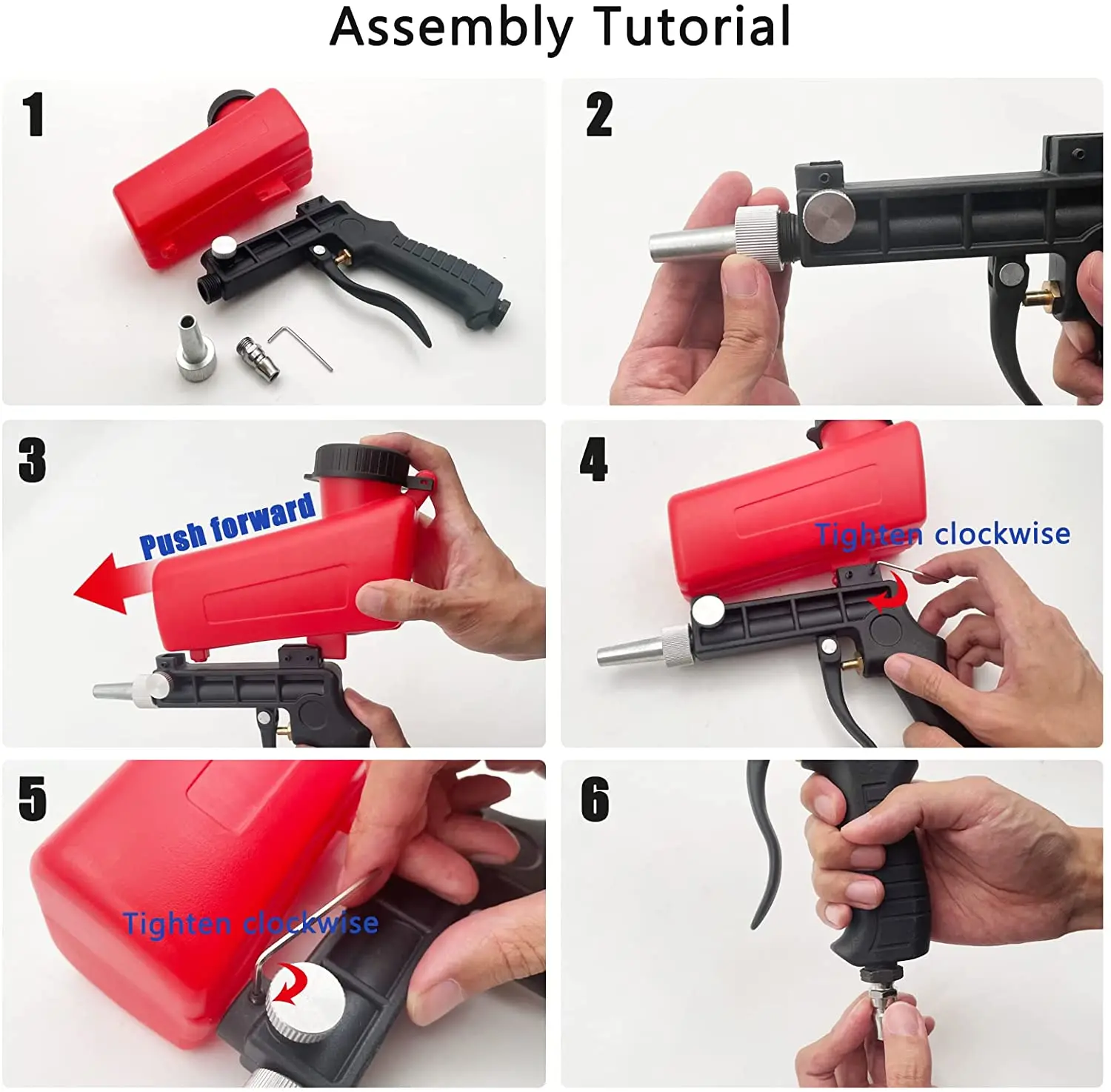 Assembly Tutorial

1

2

3

Push forward

4

Tighten clockwise

5

Tighten clockwise

6