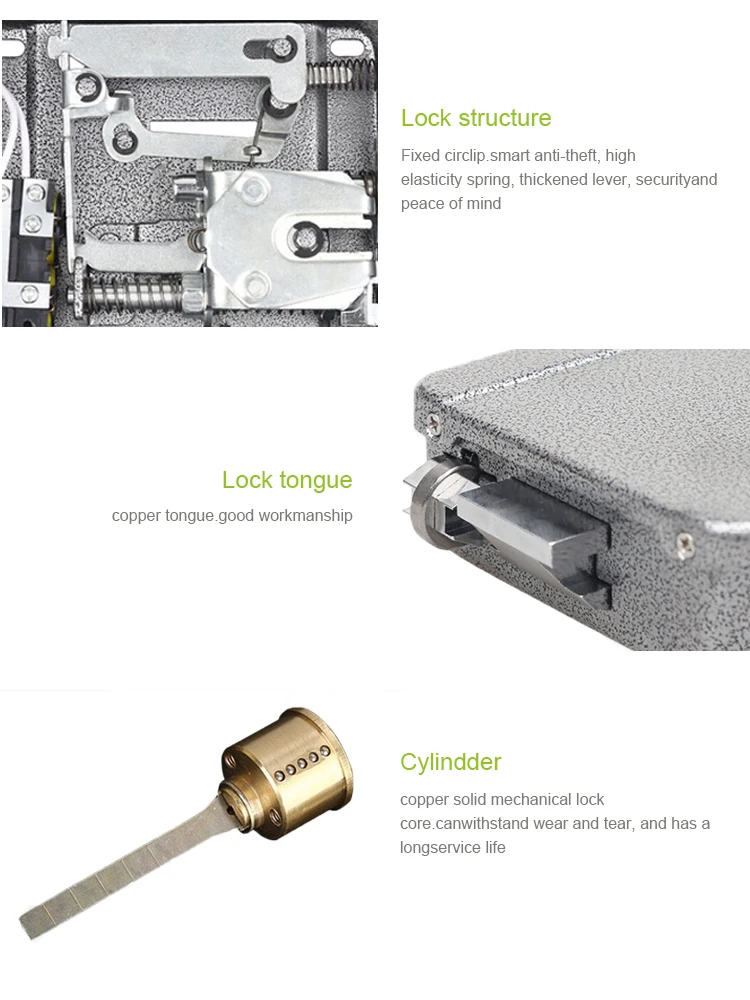 Lock structure

Fixed circlip.smart anti-theft, high elasticity spring, thickened lever, securityand peace of mind

Lock tongue

copper tongue.good workmanship

Cylindder

copper solid mechanical lock core.canwithstand wear and tear, and has a longservice life