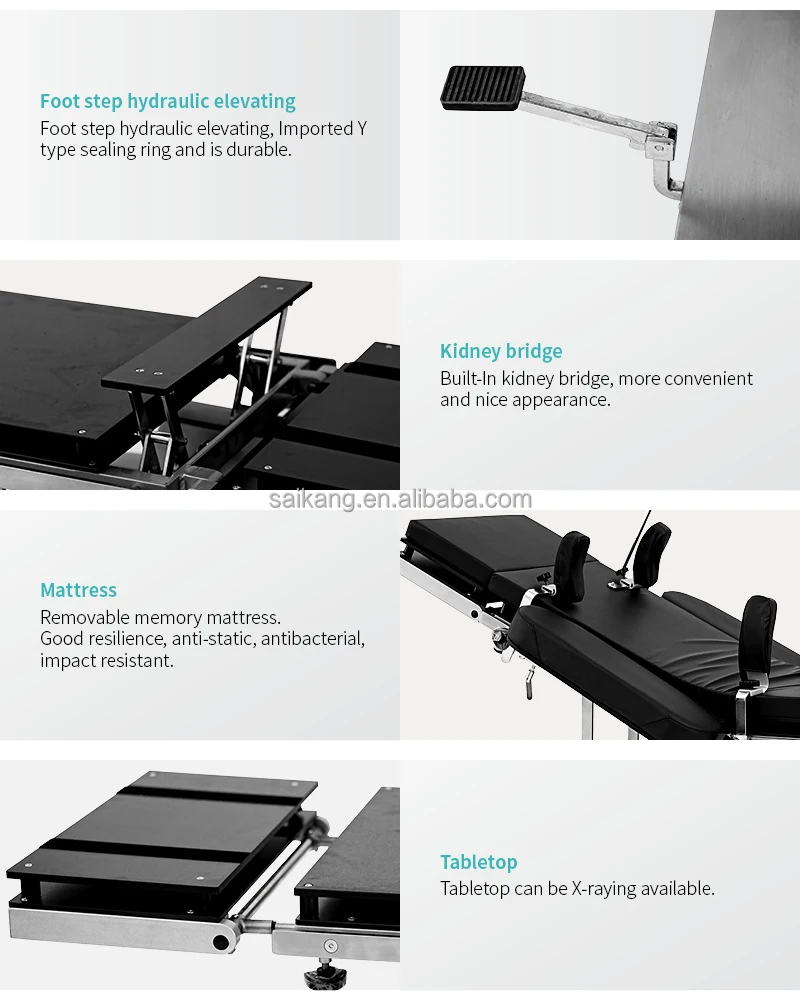 Foot step hydraulic elevating
Foot step hydraulic elevating, Imported Y type sealing ring and is durable.

Kidney bridge
Built-In kidney bridge, more convenient and nice appearance.

saikang.en.alibaba.com

Mattress
Removable memory mattress.
Good resilience, anti-static, antibacterial, impact resistant.

Tabletop
Tabletop can be X-raying available.