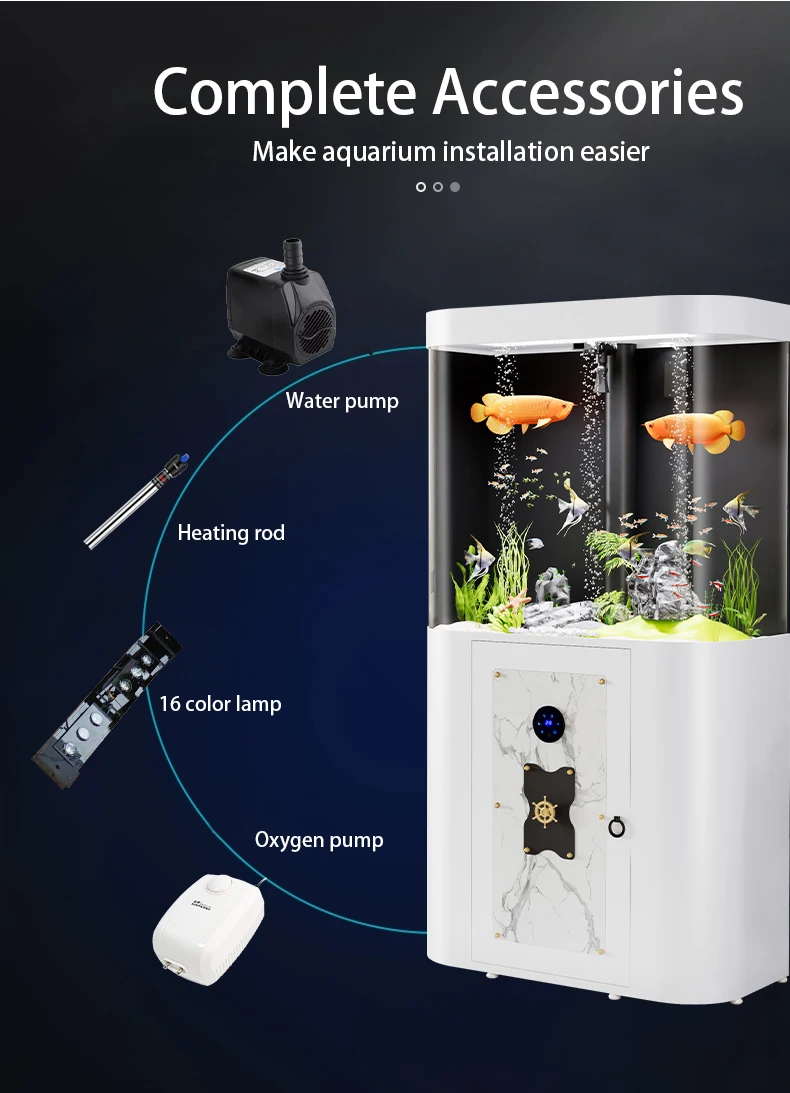 Complete Accessories

Make aquarium installation easier

Water pump

Heating rod

16 color lamp

Oxygen pump