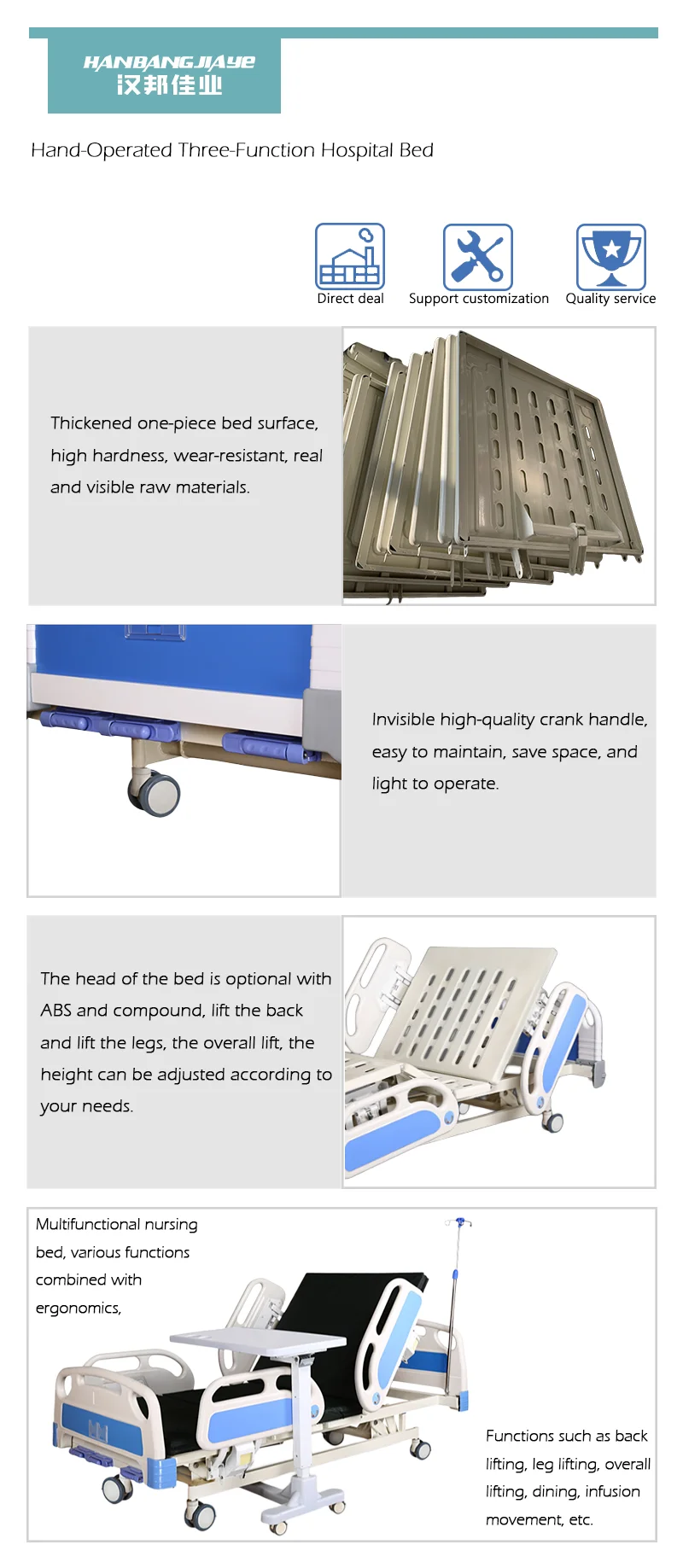 HANBANGJIAYE
汉邦佳业

Hand-Operated Three-Function Hospital Bed

Direct deal
Support customization
Quality service

Thickened one-piece bed surface, high hardness, wear-resistant, real and visible raw materials.

Invisible high-quality crank handle, easy to maintain, save space, and light to operate.

The head of the bed is optional with ABS and compound, lift the back and lift the legs, the overall lift, the height can be adjusted according to your needs.

Multifunctional nursing bed, various functions combined with ergonomics,

Functions such as back lifting, leg lifting, overall lifting, dining, infusion movement, etc.