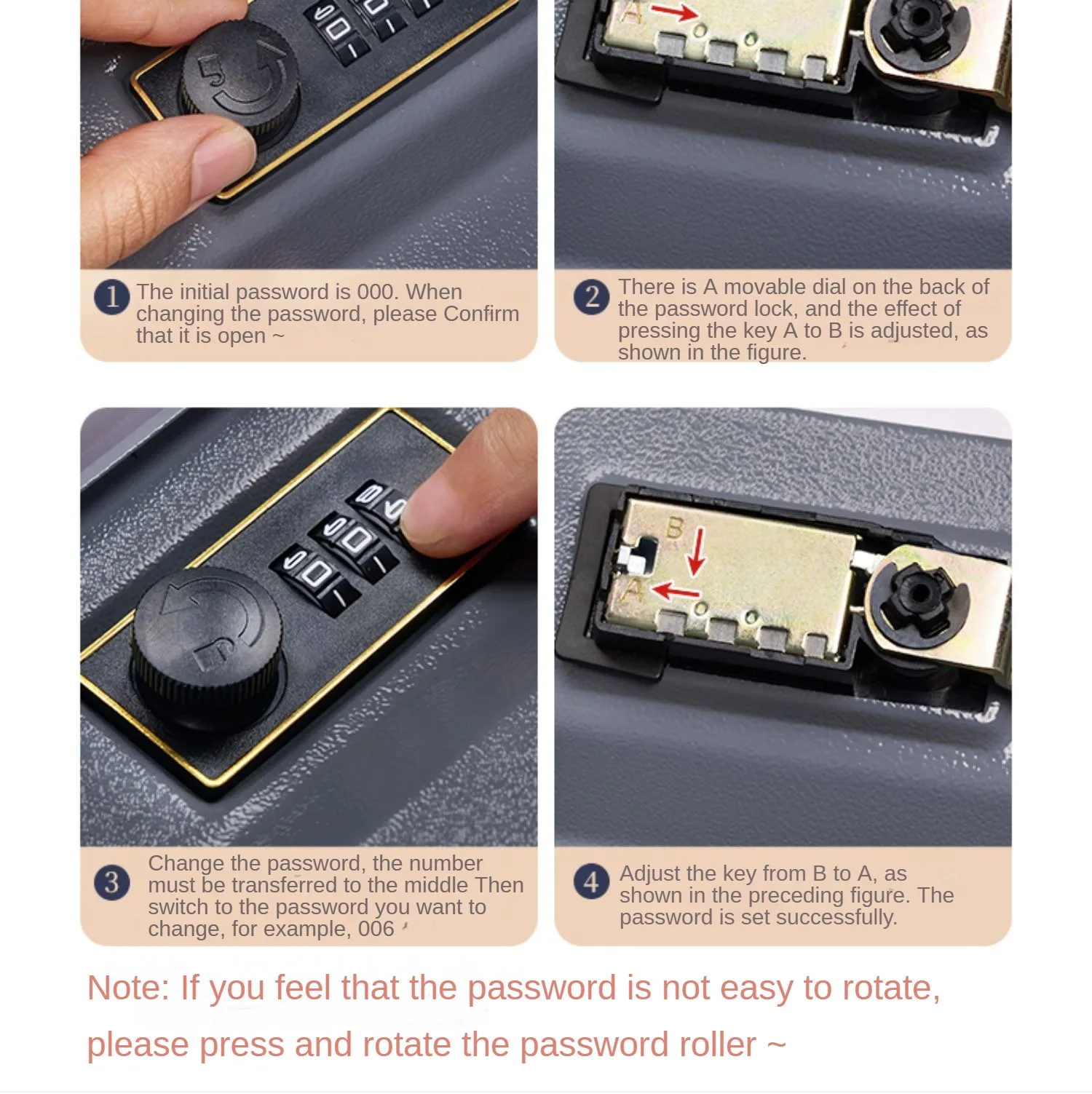 A

1 The initial password is 000. When changing the password, please Confirm that it is open ~

2 There is A movable dial on the back of the password lock, and the effect of pressing the key A to B is adjusted, as shown in the figure.

B

A

3 Change the password, the number must be transferred to the middle Then switch to the password you want to change, for example, 006

4 Adjust the key from B to A, as shown in the preceding figure. The password is set successfully.

Note: If you feel that the password is not easy to rotate, please press and rotate the password roller ~