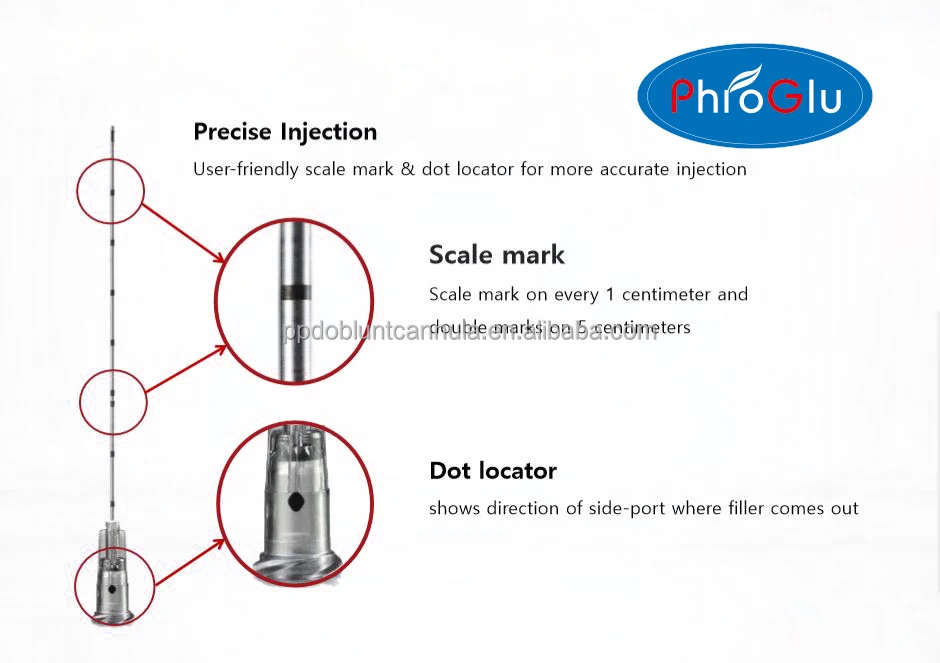 PhroGlu

Precise Injection

User-friendly scale mark & dot locator for more accurate injection

Scale mark

Scale mark on every 1 centimeter and double marks on 5 centimeters

ppdobluntcannula.en.alibaba.com

Dot locator

shows direction of side-port where filler comes out