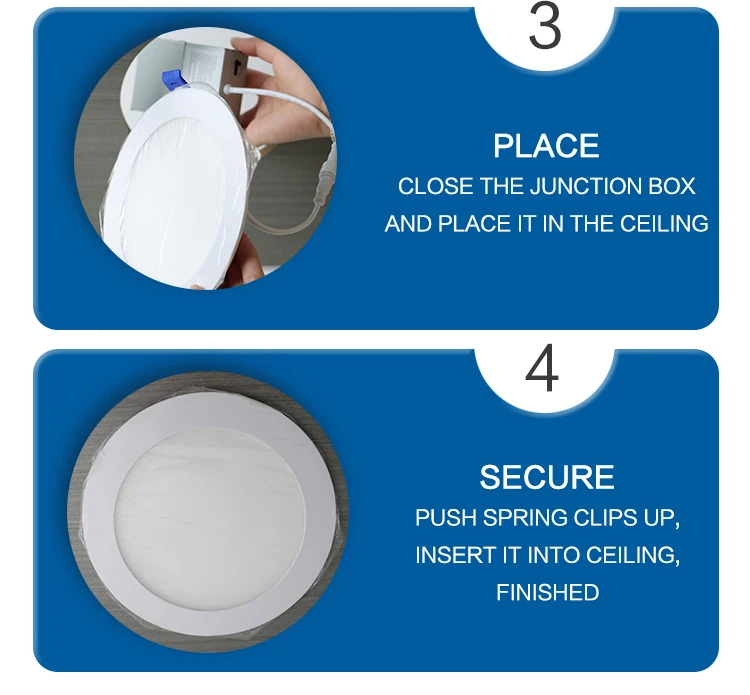 3

PLACE

CLOSE THE JUNCTION BOX AND PLACE IT IN THE CEILING

4

SECURE

PUSH SPRING CLIPS UP, INSERT IT INTO CEILING, FINISHED