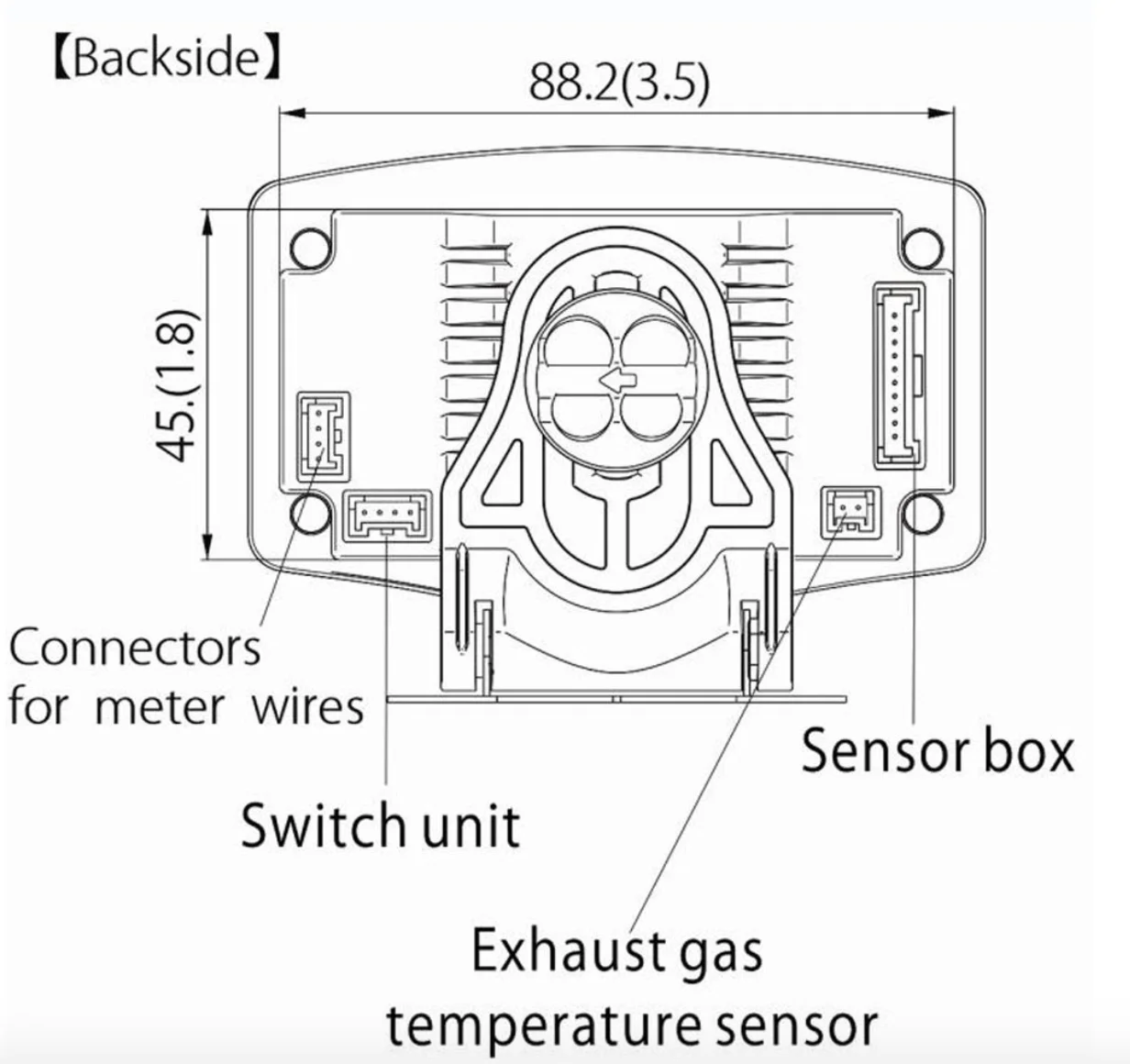 【Backside】

88.2(3.5)

45.(1.8)

Connectors for meter wires

Switch unit

Sensor box

Exhaust gas temperature sensor