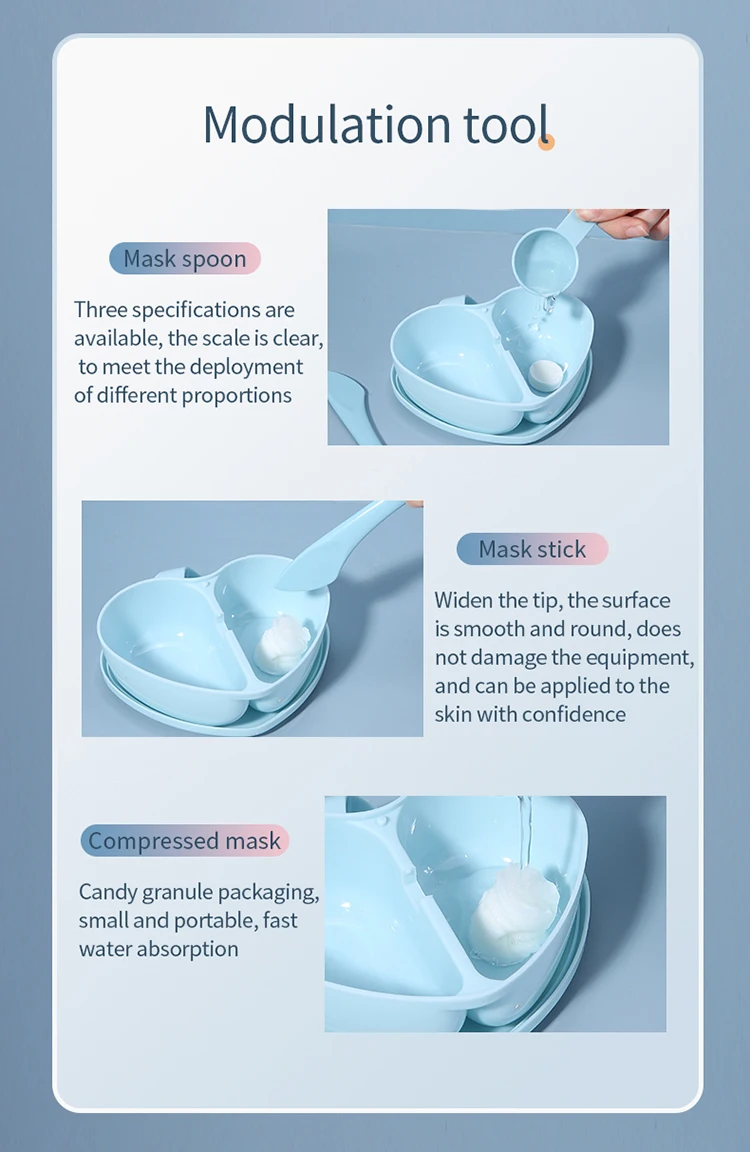 Modulation tool

Mask spoon

Three specifications are available, the scale is clear, to meet the deployment of different proportions

Mask stick

Widen the tip, the surface is smooth and round, does not damage the equipment, and can be applied to the skin with confidence

Compressed mask

Candy granule packaging, small and portable, fast water absorption