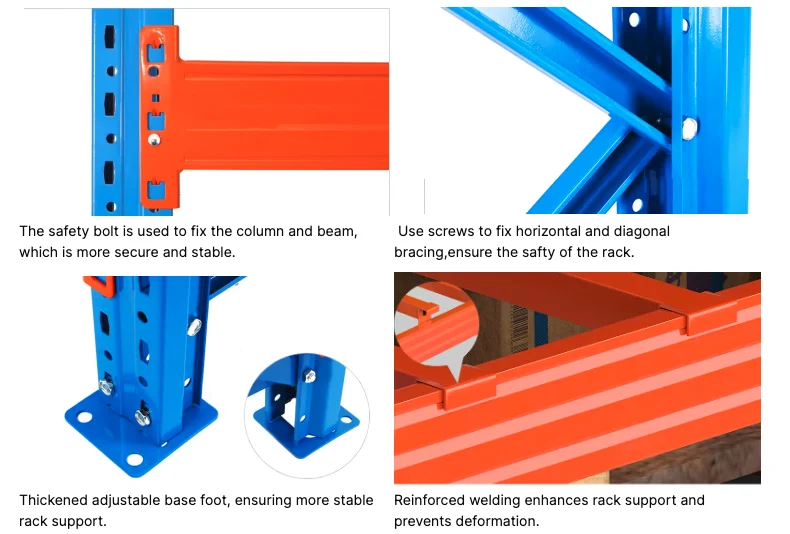 The safety bolt is used to fix the column and beam, which is more secure and stable.

Use screws to fix horizontal and diagonal bracing,ensure the safty of the rack.

Thickened adjustable base foot, ensuring more stable rack support.

Reinforced welding enhances rack support and prevents deformation.