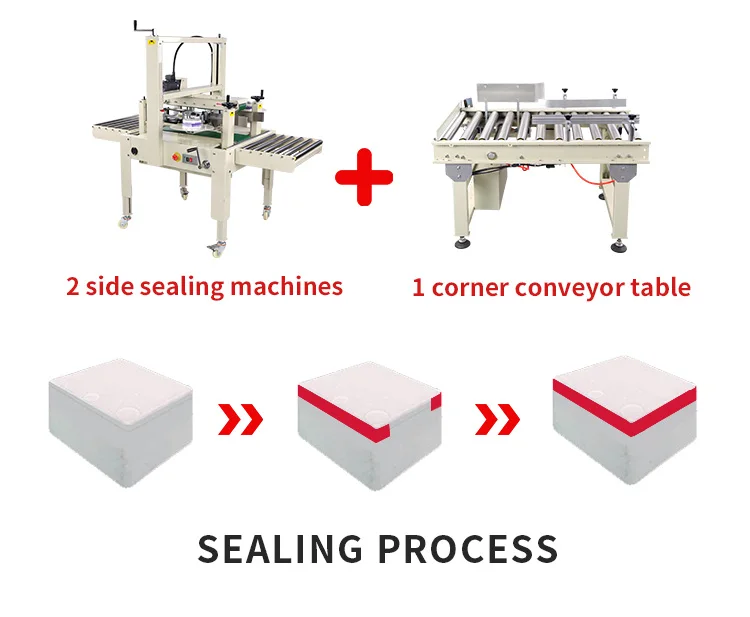 2 side sealing machines

1 corner conveyor table

SEALING PROCESS