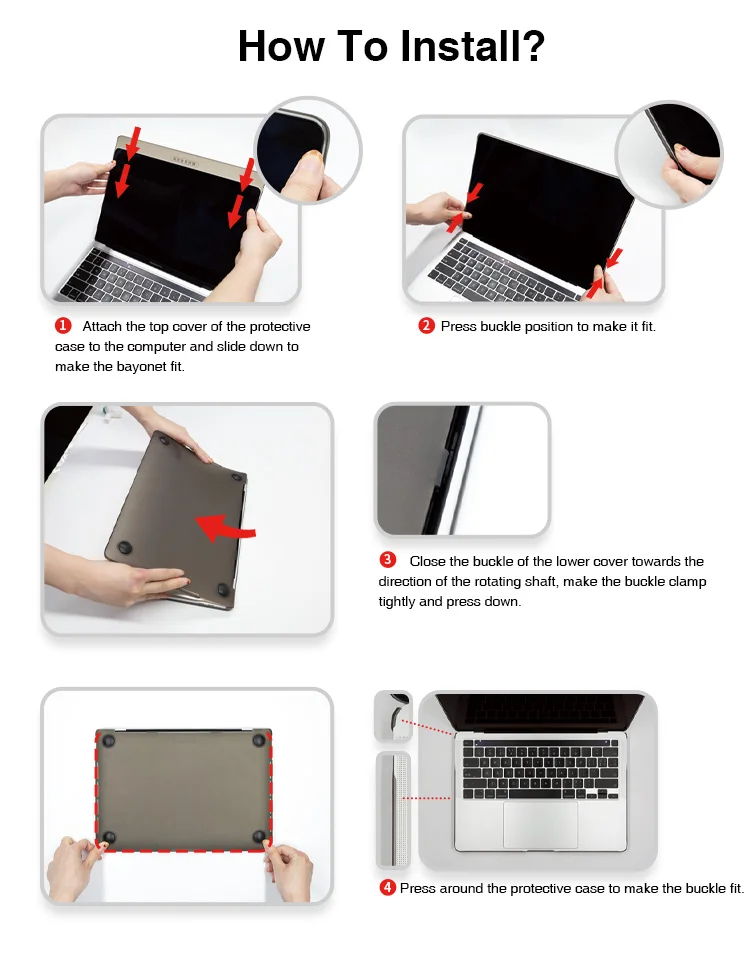 How To Install?

1 Attach the top cover of the protective case to the computer and slide down to make the bayonet fit.

2 Press buckle position to make it fit.

3 Close the buckle of the lower cover towards the direction of the rotating shaft, make the buckle clamp tightly and press down.

4 Press around the protective case to make the buckle fit.