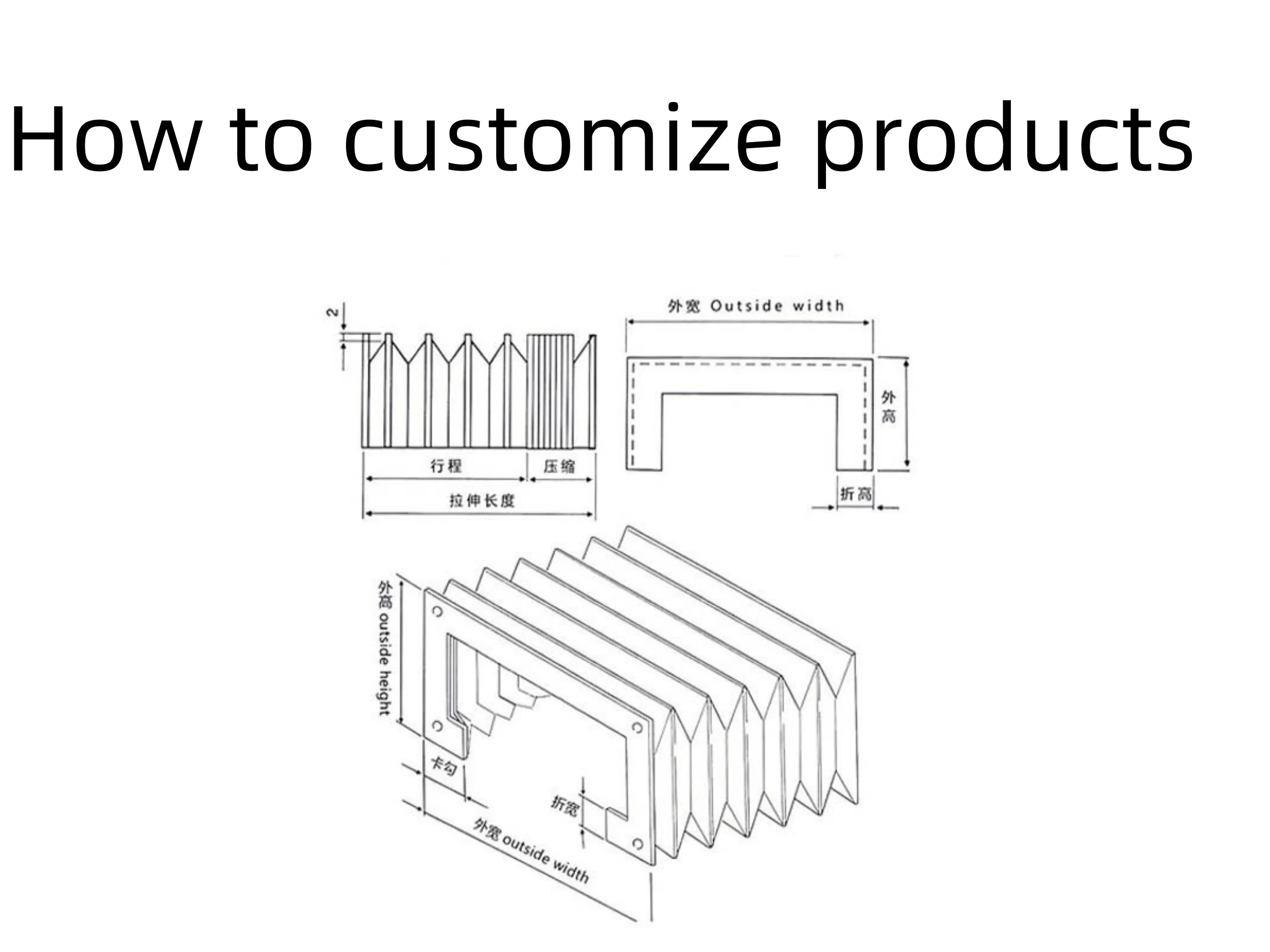 How to customize products

2

行程

压缩

拉伸长度

外宽 Outside width

外高

折高

外高 outside height

卡勾

折宽

外宽 outside width