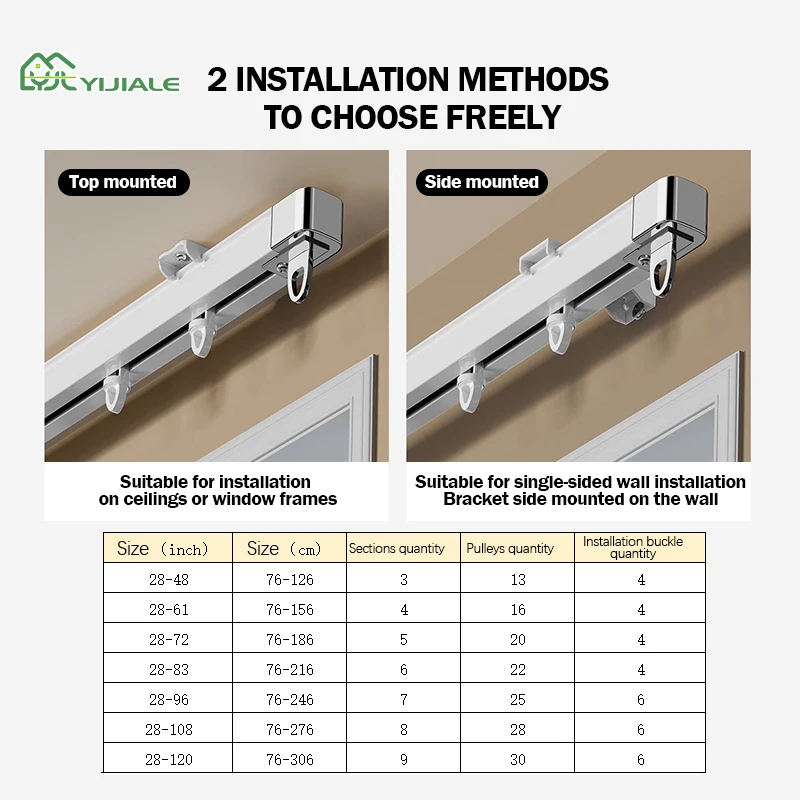 YJL YIJIALE

2 INSTALLATION METHODS TO CHOOSE FREELY

Top mounted

Suitable for installation on ceilings or window frames

Side mounted

Suitable for single-sided wall installation Bracket side mounted on the wall

| Size (inch) | Size (cm) | Sections quantity | Pulleys quantity | Installation buckle quantity |
|---|---|---|---|---|
| 28-48 | 76-126 | 3 | 13 | 4 |
| 28-61 | 76-156 | 4 | 16 | 4 |
| 28-72 | 76-186 | 5 | 20 | 4 |
| 28-83 | 76-216 | 6 | 22 | 4 |
| 28-96 | 76-246 | 7 | 25 | 6 |
| 28-108 | 76-276 | 8 | 28 | 6 |
| 28-120 | 76-306 | 9 | 30 | 6 |