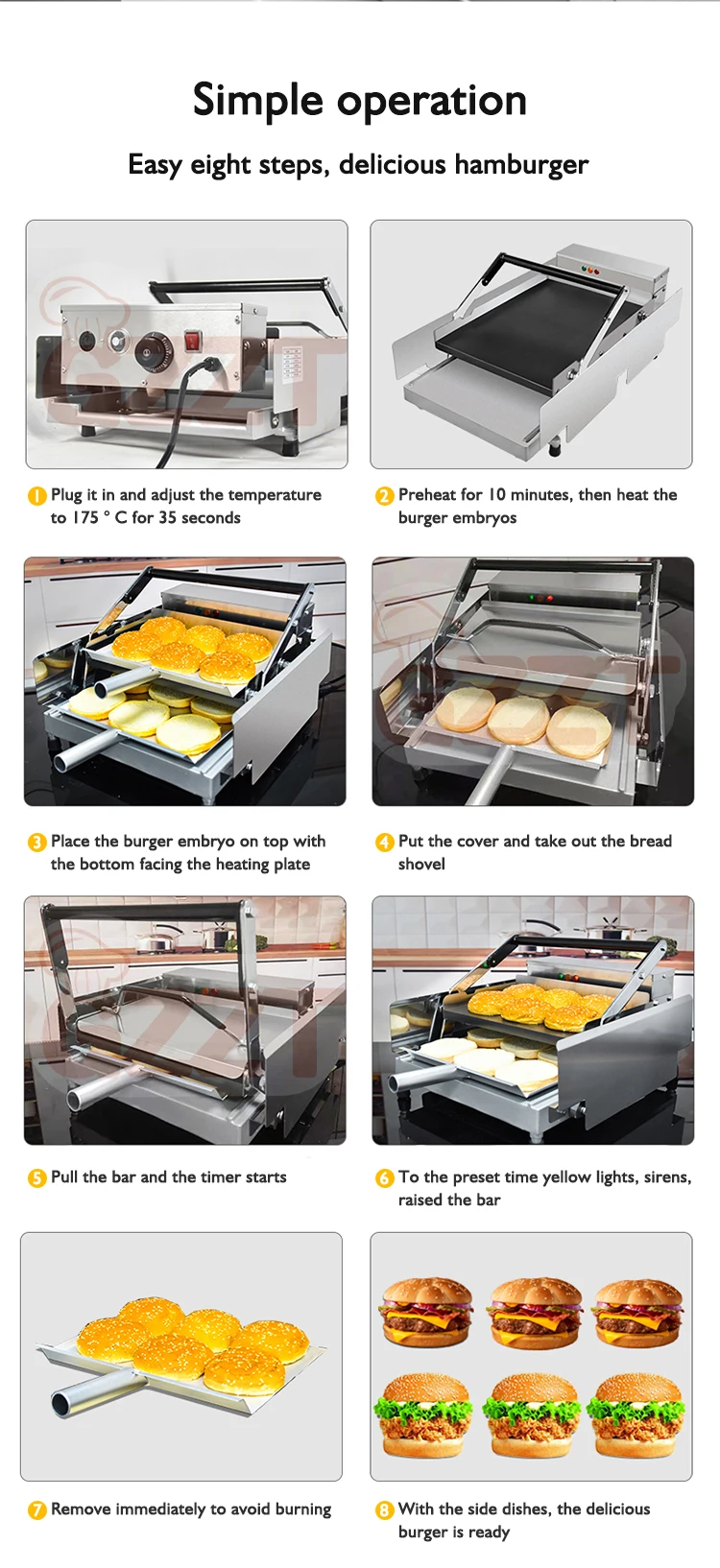 Simple operation

Easy eight steps, delicious hamburger

1 Plug it in and adjust the temperature to 175 ° C for 35 seconds

2 Preheat for 10 minutes, then heat the burger embryos

3 Place the burger embryo on top with the bottom facing the heating plate

4 Put the cover and take out the bread shovel

5 Pull the bar and the timer starts

6 To the preset time yellow lights, sirens, raised the bar

7 Remove immediately to avoid burning

8 With the side dishes, the delicious burger is ready