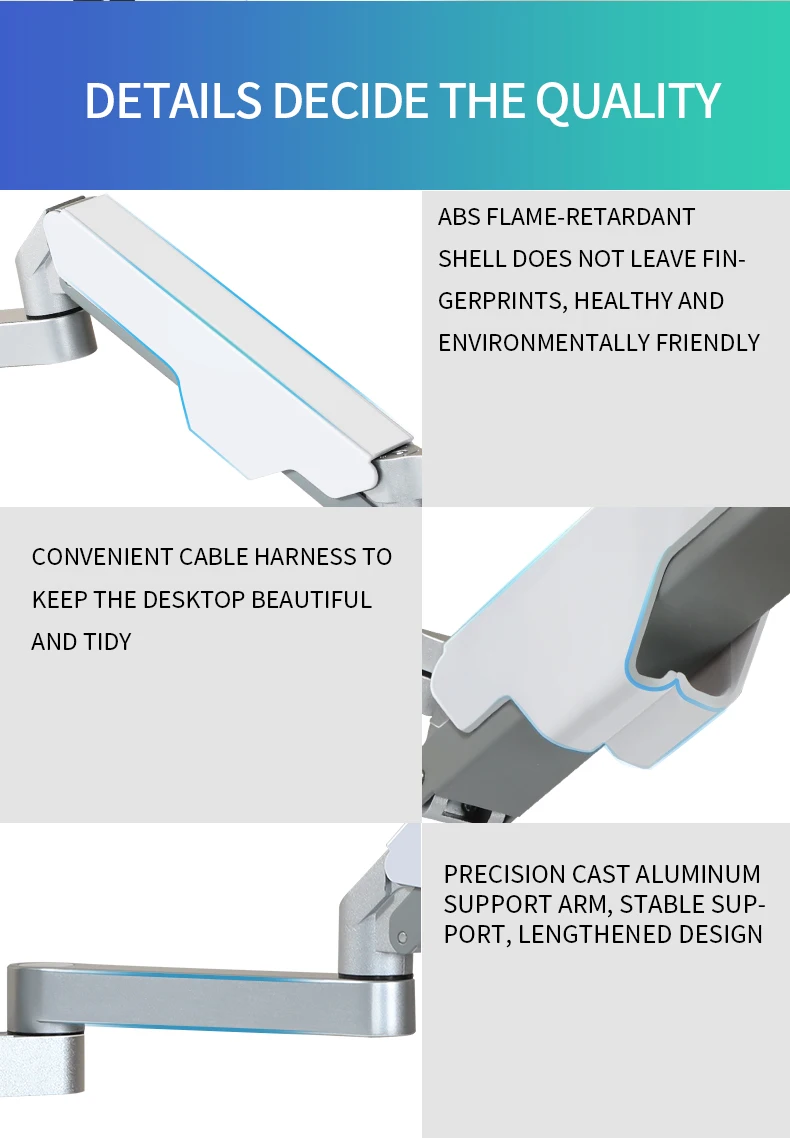 DETAILS DECIDE THE QUALITY

ABS FLAME-RETARDANT SHELL DOES NOT LEAVE FINGERPRINTS, HEALTHY AND ENVIRONMENTALLY FRIENDLY

CONVENIENT CABLE HARNESS TO KEEP THE DESKTOP BEAUTIFUL AND TIDY

PRECISION CAST ALUMINUM SUPPORT ARM, STABLE SUPPORT, LENGTHENED DESIGN