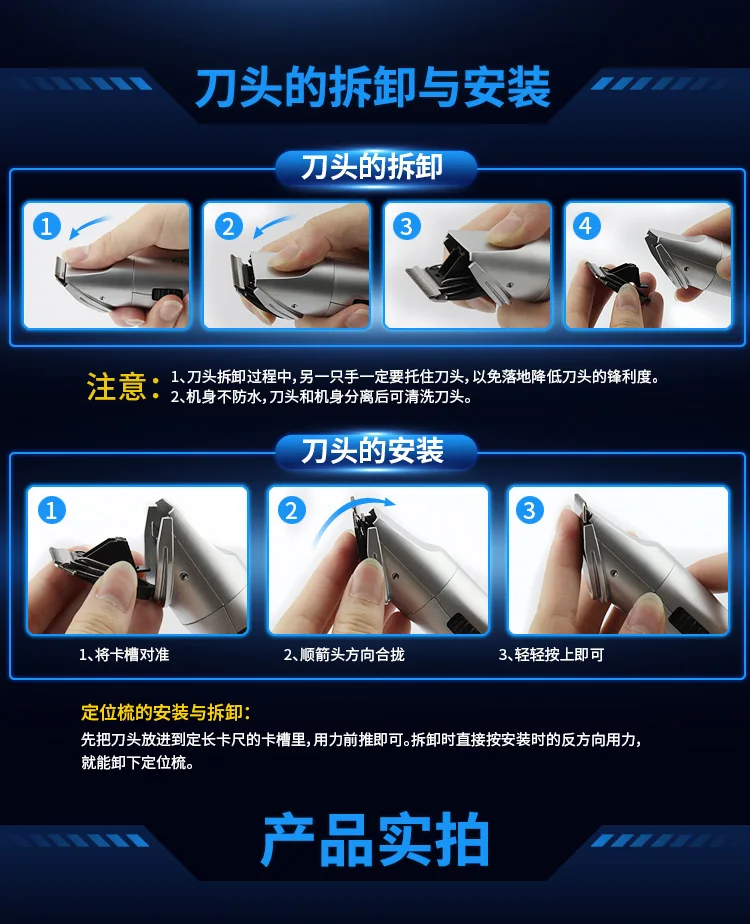 刀头的拆卸与安装

刀头的拆卸

1 2 3 4

注意：1、刀头拆卸过程中，另一只手一定要托住刀头，以免落地降低刀头的锋利度。
2、机身不防水，刀头和机身分离后可清洗刀头。

刀头的安装

1 2 3

1、将卡槽对准

2、顺箭头方向合拢

3、轻轻按上即可

定位梳的安装与拆卸：
先把刀头放进到定长卡尺的卡槽里，用力前推即可。拆卸时直接按安装时的反方向用力，就能卸下定位梳。

产品实拍