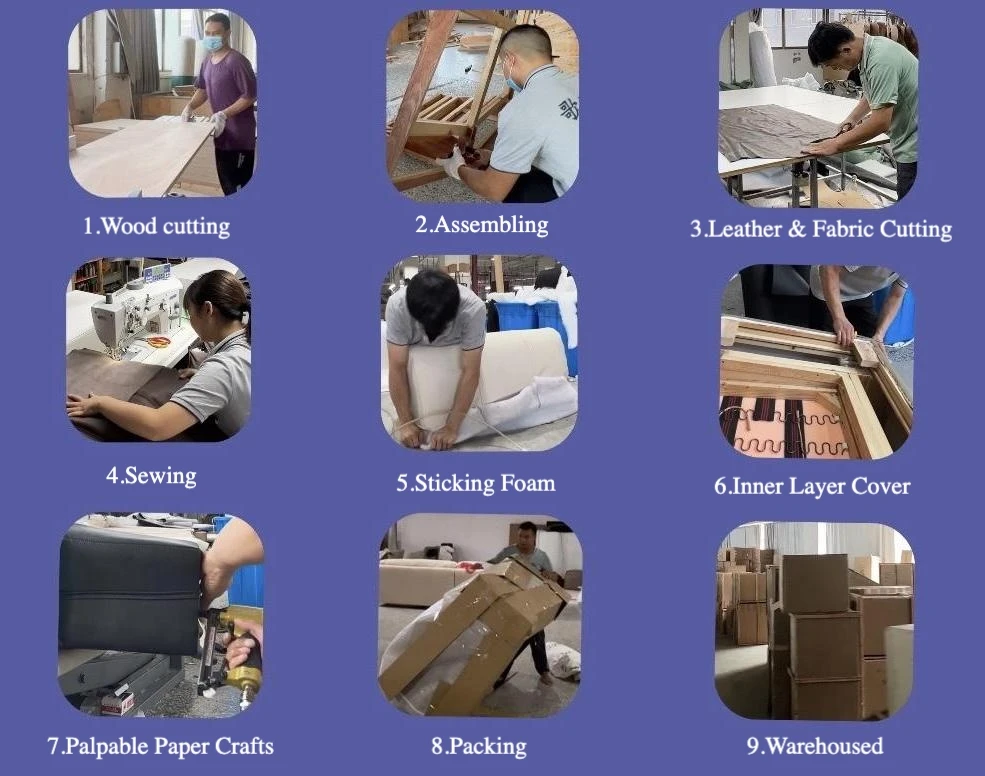 1.Wood cutting

2.Assembling

3.Leather & Fabric Cutting

4.Sewing

5.Sticking Foam

6.Inner Layer Cover

7.Palpable Paper Crafts

8.Packing

9.Warehoused