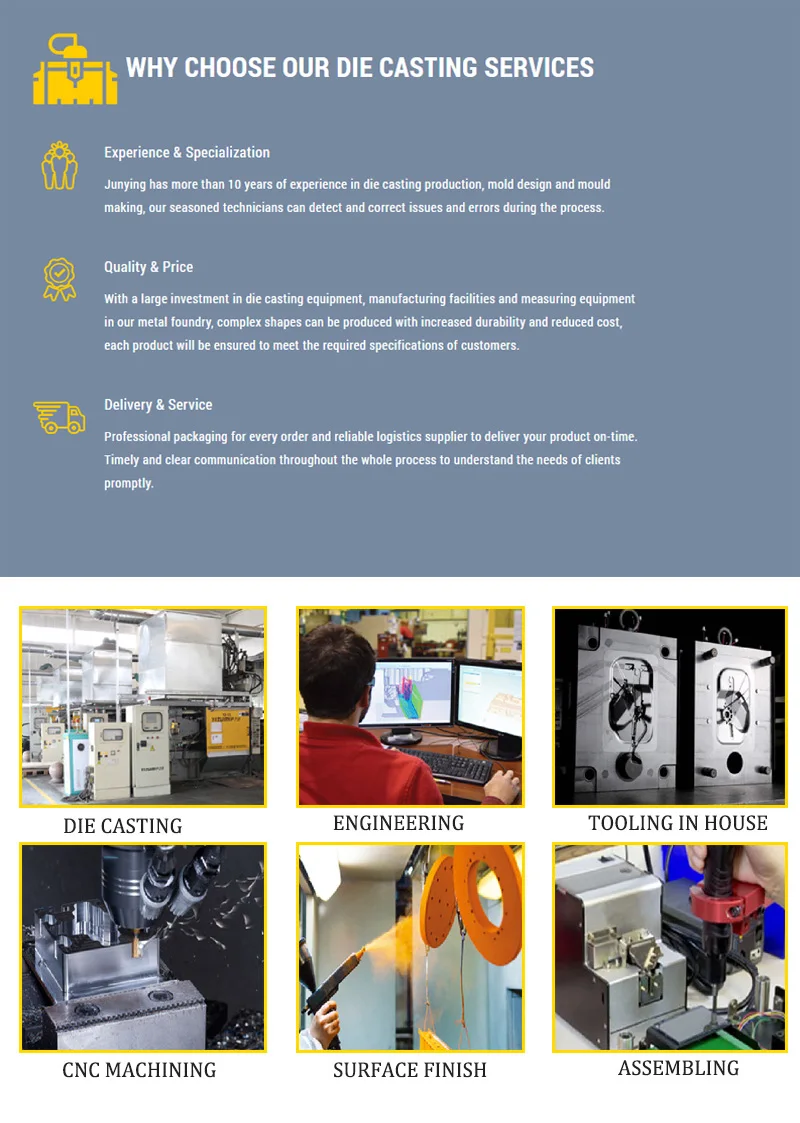 WHY CHOOSE OUR DIE CASTING SERVICES

Experience & Specialization

Junying has more than 10 years of experience in die casting production, mold design and mould making, our seasoned technicians can detect and correct issues and errors during the process.

Quality & Price

With a large investment in die casting equipment, manufacturing facilities and measuring equipment in our metal foundry, complex shapes can be produced with increased durability and reduced cost, each product will be ensured to meet the required specifications of customers.

Delivery & Service

Professional packaging for every order and reliable logistics supplier to deliver your product on-time. Timely and clear communication throughout the whole process to understand the needs of clients promptly.

DIE CASTING

ENGINEERING

TOOLING IN HOUSE

CNC MACHINING

SURFACE FINISH

ASSEMBLING