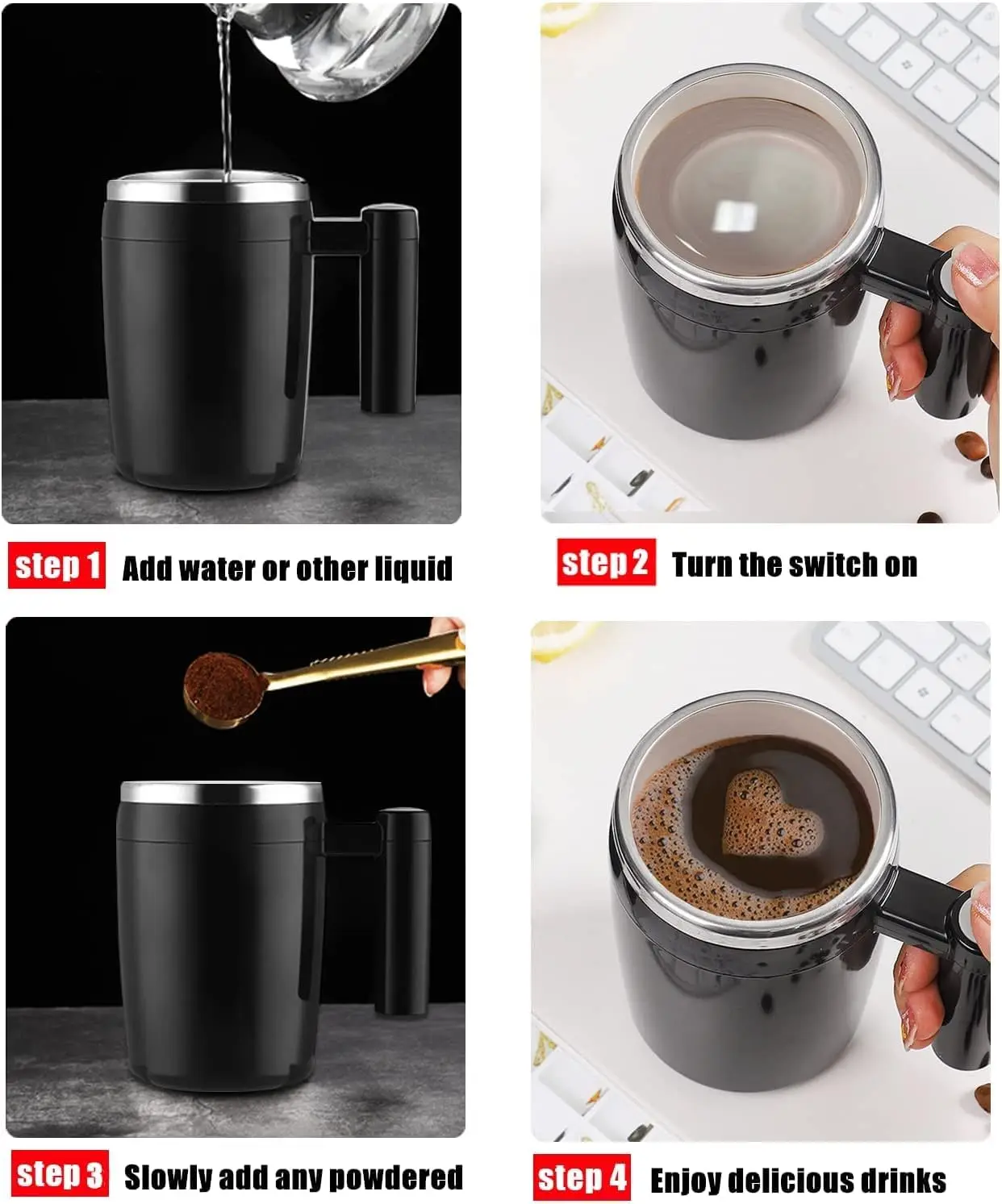 step 1 Add water or other liquid

step 2 Turn the switch on

step 3 Slowly add any powdered

step 4 Enjoy delicious drinks