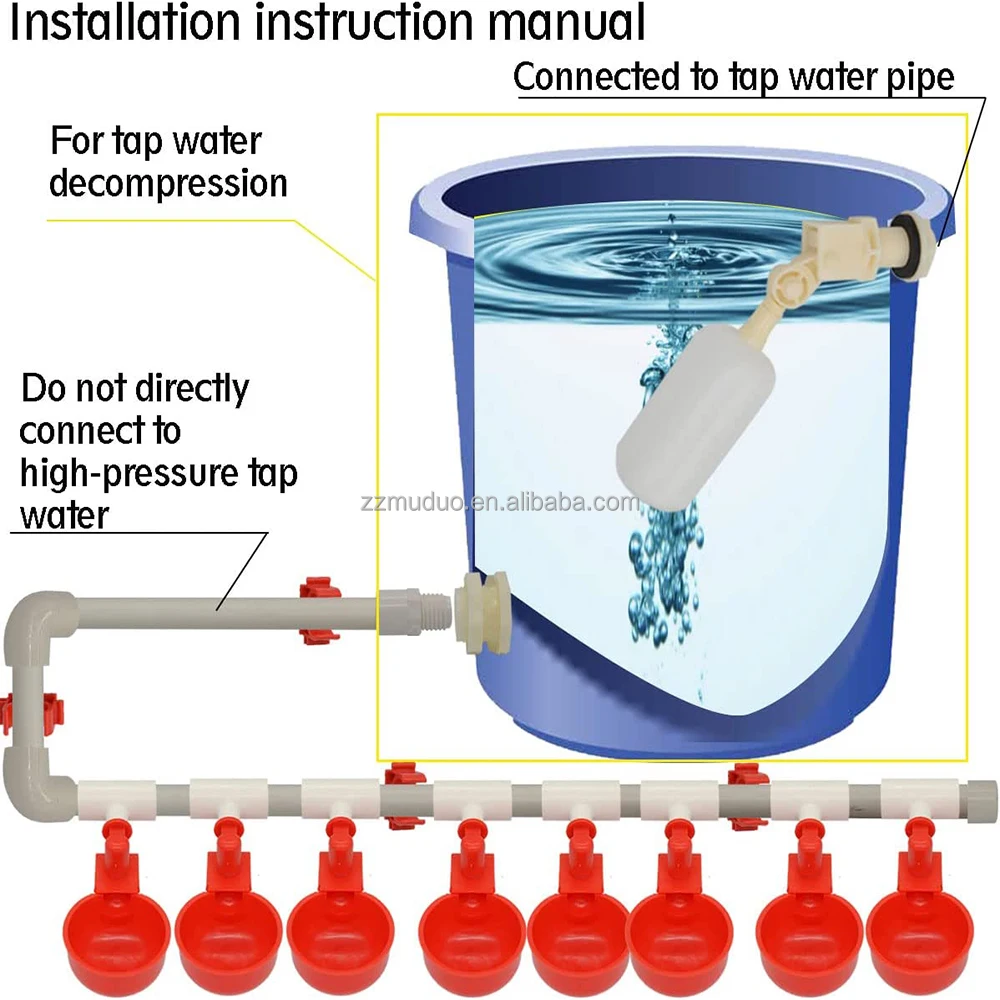 Installation instruction manual

Connected to tap water pipe

For tap water decompression

Do not directly connect to high-pressure tap water

zzmuduo.en.alibaba.com