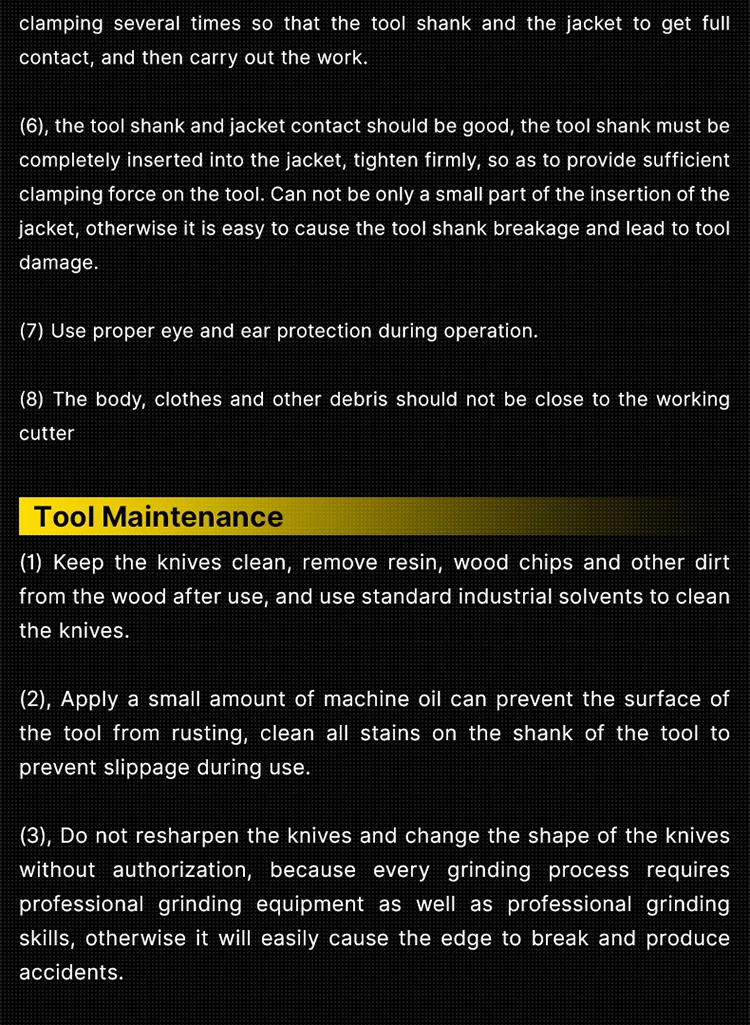 clamping several times so that the tool shank and the jacket to get full contact, and then carry out the work.

(6), the tool shank and jacket contact should be good, the tool shank must be completely inserted into the jacket, tighten firmly, so as to provide sufficient clamping force on the tool. Can not be only a small part of the insertion of the jacket, otherwise it is easy to cause the tool shank breakage and lead to tool damage.

(7) Use proper eye and ear protection during operation.

(8) The body, clothes and other debris should not be close to the working cutter

Tool Maintenance

(1) Keep the knives clean, remove resin, wood chips and other dirt from the wood after use, and use standard industrial solvents to clean the knives.

(2), Apply a small amount of machine oil can prevent the surface of the tool from rusting, clean all stains on the shank of the tool to prevent slippage during use.

(3), Do not resharpen the knives and change the shape of the knives without authorization, because every grinding process requires professional grinding equipment as well as professional grinding skills, otherwise it will easily cause the edge to break and produce accidents.