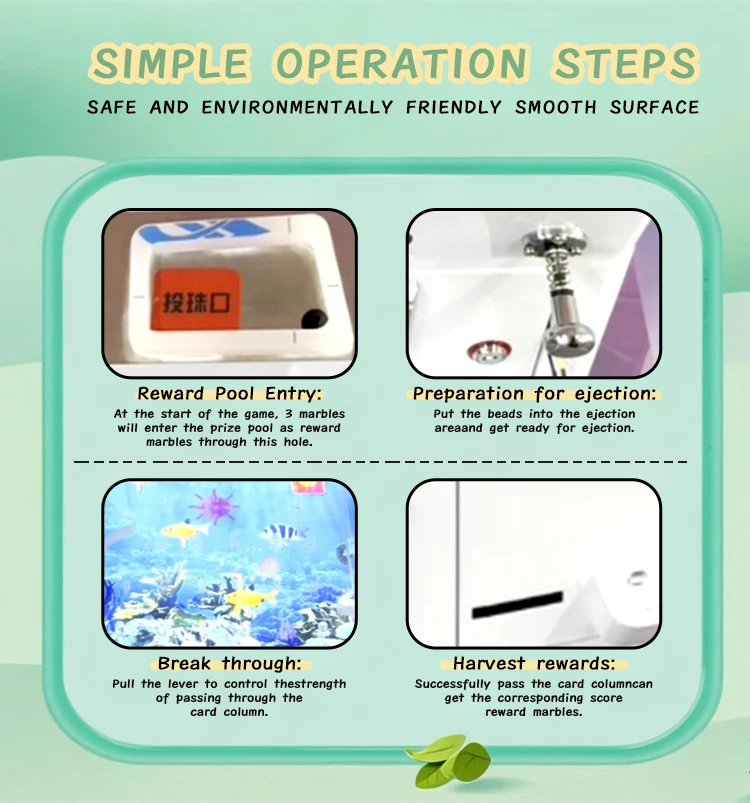 SIMPLE OPERATION STEPS

SAFE AND ENVIRONMENTALLY FRIENDLY SMOOTH SURFACE

投珠口

Reward Pool Entry:

At the start of the game, 3 marbles will enter the prize pool as reward marbles through this hole.

Preparation for ejection:

Put the beads into the ejection areaand get ready for ejection.

Break through:

Pull the lever to control thestrength of passing through the card column.

Harvest rewards:

Successfully pass the card columncan get the corresponding score reward marbles.