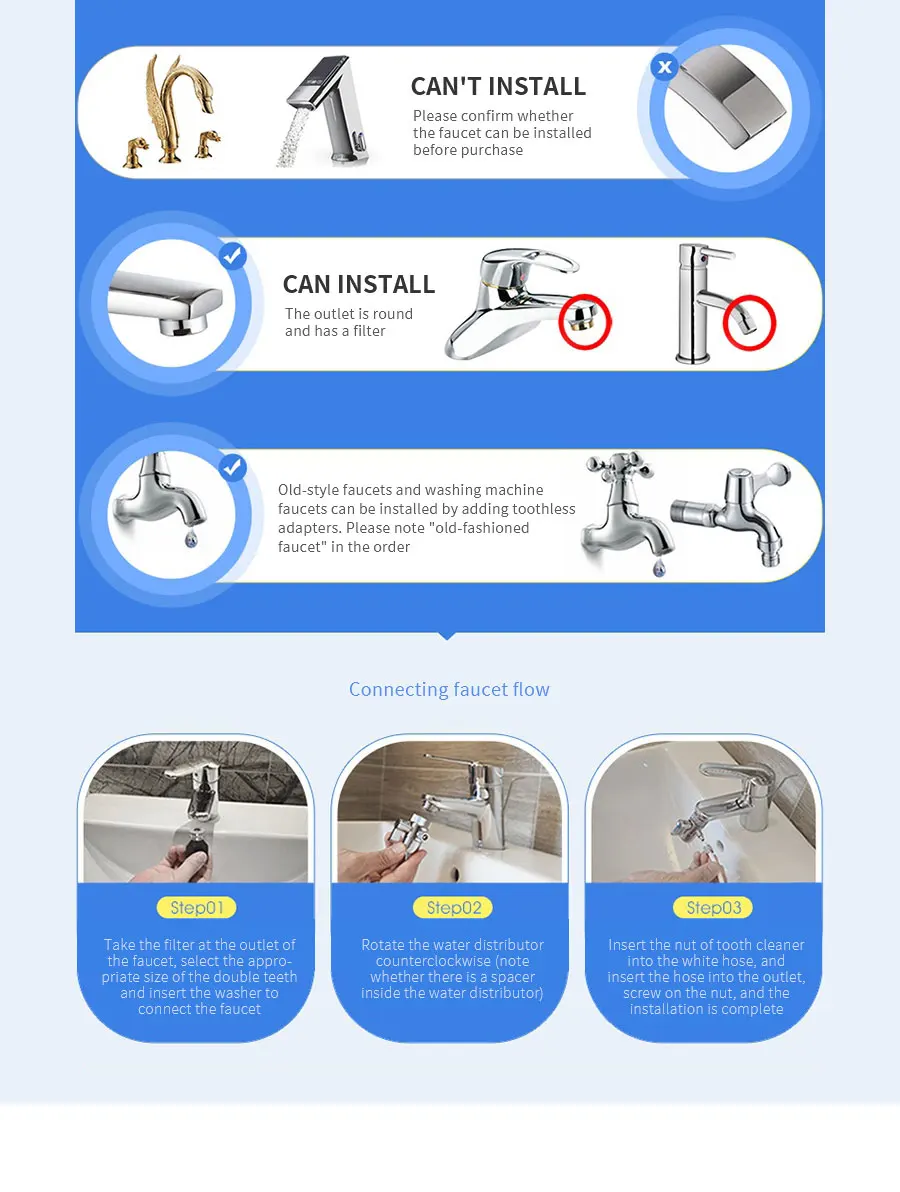 CAN'T INSTALL
Please confirm whether the faucet can be installed before purchase

CAN INSTALL
The outlet is round and has a filter

Old-style faucets and washing machine faucets can be installed by adding toothless adapters. Please note "old-fashioned faucet" in the order

Connecting faucet flow

Step01
Take the filter at the outlet of the faucet, select the appropriate size of the double teeth and insert the washer to connect the faucet

Step02
Rotate the water distributor counterclockwise (note whether there is a spacer inside the water distributor)

Step03
Insert the nut of tooth cleaner into the white hose, and insert the hose into the outlet, screw on the nut, and the installation is complete