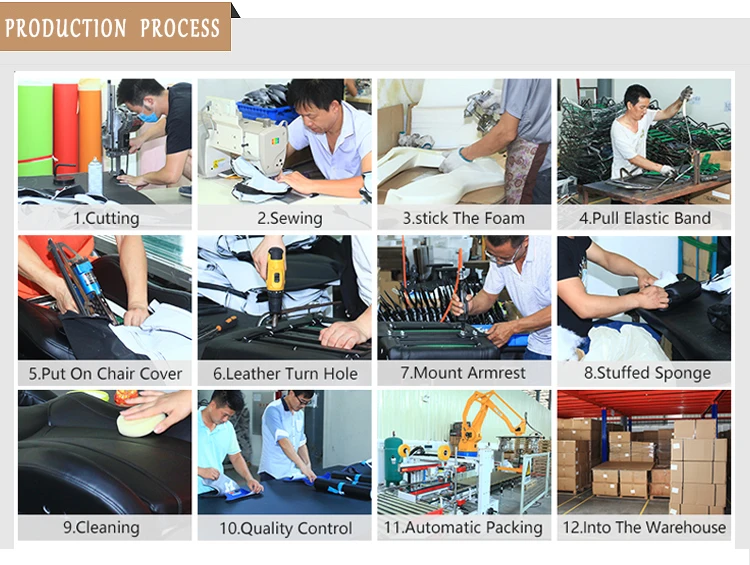 PRODUCTION PROCESS

1.Cutting

2.Sewing

3.stick The Foam

4.Pull Elastic Band

5.Put On Chair Cover

6.Leather Turn Hole

7.Mount Armrest

8.Stuffed Sponge

9.Cleaning

10.Quality Control

11.Automatic Packing

12.Into The Warehouse