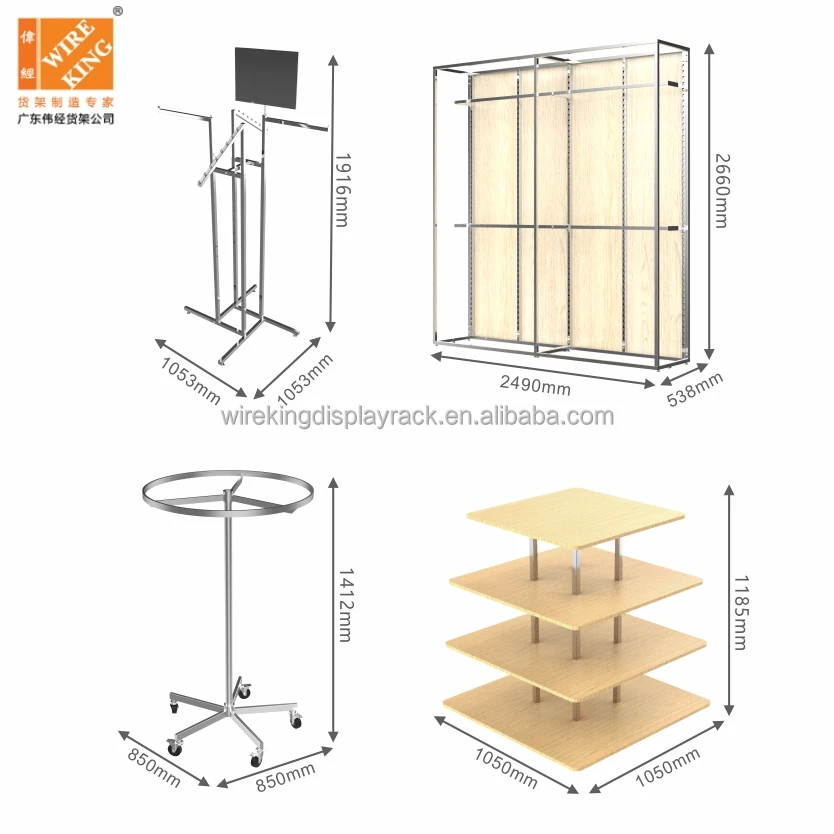 偉經 WIRE KING ®
货架制造专家
广东伟经货架公司

1916mm
1053mm
1053mm

2660mm
2490mm
538mm

wirekingdisplayrack.en.alibaba.com

1412mm
850mm
850mm

1185mm
1050mm
1050mm