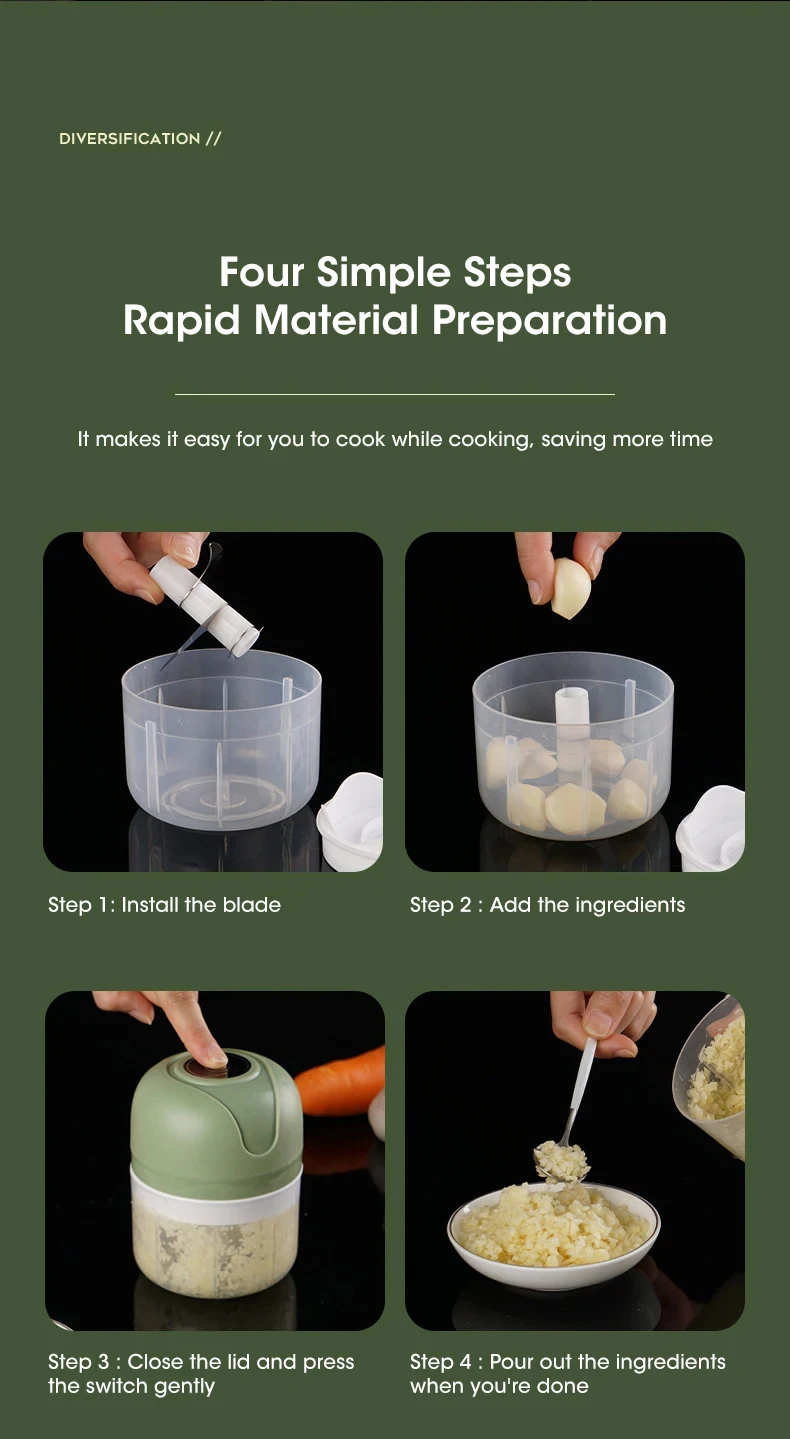 DIVERSIFICATION //

Four Simple Steps
Rapid Material Preparation

It makes it easy for you to cook while cooking, saving more time

Step 1: Install the blade

Step 2 : Add the ingredients

Step 3 : Close the lid and press the switch gently

Step 4 : Pour out the ingredients when you're done